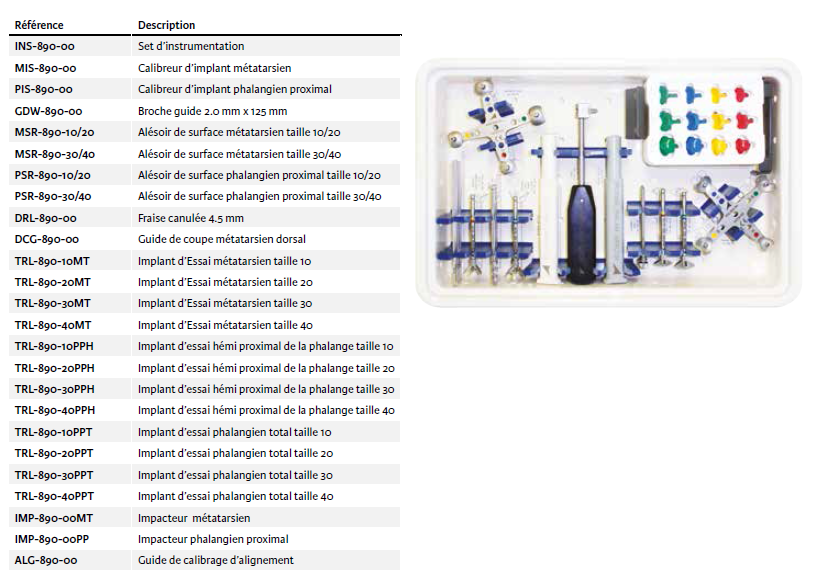 | Référence | Description |
|---|---|
| INS-890-00 | Set d'instrumentation |
| MIS-890-00 | Calibreur d'implant métatarsien |
| PIS-890-00 | Calibreur d'implant phalangien proximal |
| GDW-890-00 | Broche guide 2.0 mm x 125 mm |
| MSR-890-10/20 | Alésoir de surface métatarsien taille 10/20 |
| MSR-890-30/40 | Alésoir de surface métatarsien taille 30/40 |
| PSR-890-10/20 | Alésoir de surface phalangien proximal taille 10/20 |
| PSR-890-30/40 | Alésoir de surface phalangien proximal taille 30/40 |
| DRL-890-00 | Fraise canulée 4.5 mm |
| DCG-890-00 | Guide de coupe métatarsien dorsal |
| TRL-890-10MT | Implant d'Essai métatarsien taille 10 |
| TRL-890-20MT | Implant d'Essai métatarsien taille 20 |
| TRL-890-30MT | Implant d'Essai métatarsien taille 30 |
| TRL-890-40MT | Implant d'Essai métatarsien taille 40 |
| TRL-890-10PPH | Implant d'essai hémi proximal de la phalange taille 10 |
| TRL-890-20PPH | Implant d'essai hémi proximal de la phalange taille 20 |
| TRL-890-30PPH | Implant d'essai hémi proximal de la phalange taille 30 |
| TRL-890-40PPH | Implant d'essai hémi proximal de la phalange taille 40 |
| TRL-890-10PPT | Implant d'essai phalangien total taille 10 |
| TRL-890-20PPT | Implant d'essai phalangien total taille 20 |
| TRL-890-30PPT | Implant d'essai phalangien total taille 30 |
| TRL-890-40PPT | Implant d'essai phalangien total taille 40 |
| IMP-890-00MT | Impacteur métatarsien |
| IMP-890-00PP | Impacteur phalangien proximal |
| ALG-890-00 | Guide de calibrage d'alignement |