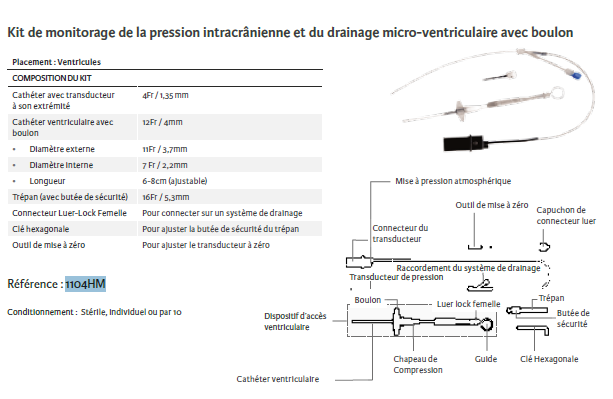 Kit de monitorage de la pression intracrânienne et du drainage micro-ventriculaire avec boulon

Placement : Ventricules

| COMPOSITION DU KIT | |
|---|---|
| Cathéter avec transducteur à son extrémité | 4Fr / 1,35 mm |
| Cathéter ventriculaire avec boulon | 12Fr / 4mm |
| • Diamètre externe | 11Fr / 3,7mm |
| • Diamètre interne | 7 Fr / 2,2mm |
| • Longueur | 6-8cm (ajustable) |
| Trépan (avec butée de sécurité) | 16Fr / 5,3mm |
| Connecteur Luer-Lock Femelle | Pour connecter sur un système de drainage |
| Clé hexagonale | Pour ajuster la butée de sécurité du trépan |
| Outil de mise à zéro | Pour ajuster le transducteur à zéro |

Référence : 1104HM

Conditionnement : Stérile, individuel ou par 10

Mise à pression atmosphérique

Outil de mise à zéro

Capuchon de connecteur luer

Connecteur du transducteur

Raccordement du système de drainage

Transducteur de pression

Boulon

Luer lock femelle

Trépan

Dispositif d'accès ventriculaire

Butée de sécurité

Chapeau de Compression

Guide

Clé Hexagonale

Cathéter ventriculaire