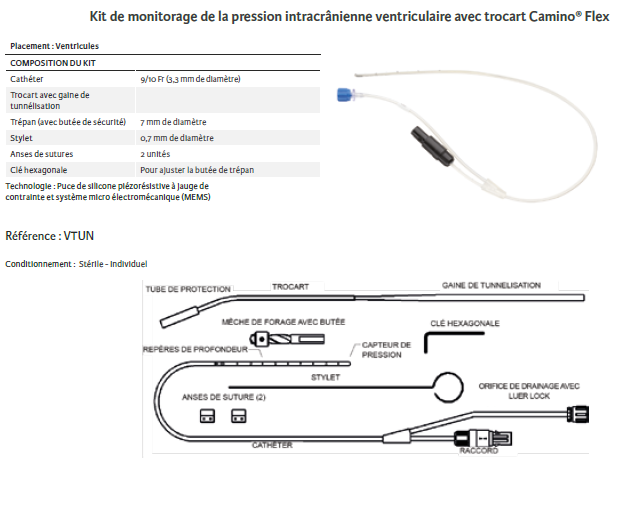 Kit de monitorage de la pression intracrânienne ventriculaire avec trocart Camino® Flex

Placement : Ventricules

| COMPOSITION DU KIT | |
|---|---|
| Cathéter | 9/10 Fr (3,3 mm de diamètre) |
| Trocart avec gaine de tunnélisation | |
| Trépan (avec butée de sécurité) | 7 mm de diamètre |
| Stylet | 0,7 mm de diamètre |
| Anses de sutures | 2 unités |
| Clé hexagonale | Pour ajuster la butée de trépan |

Technologie : Puce de silicone piézorésistive à jauge de contrainte et système micro électromécanique (MEMS)

Référence : VTUN

Conditionnement : Stérile - Individuel

TUBE DE PROTECTION
TROCART
GAINE DE TUNNELISATION
MÈCHE DE FORAGE AVEC BUTÉE
CLÉ HEXAGONALE
REPÈRES DE PROFONDEUR
CAPTEUR DE PRESSION
STYLET
ORIFICE DE DRAINAGE AVEC LUER LOCK
ANSES DE SUTURE (2)
CATHÉTER
RACCORD