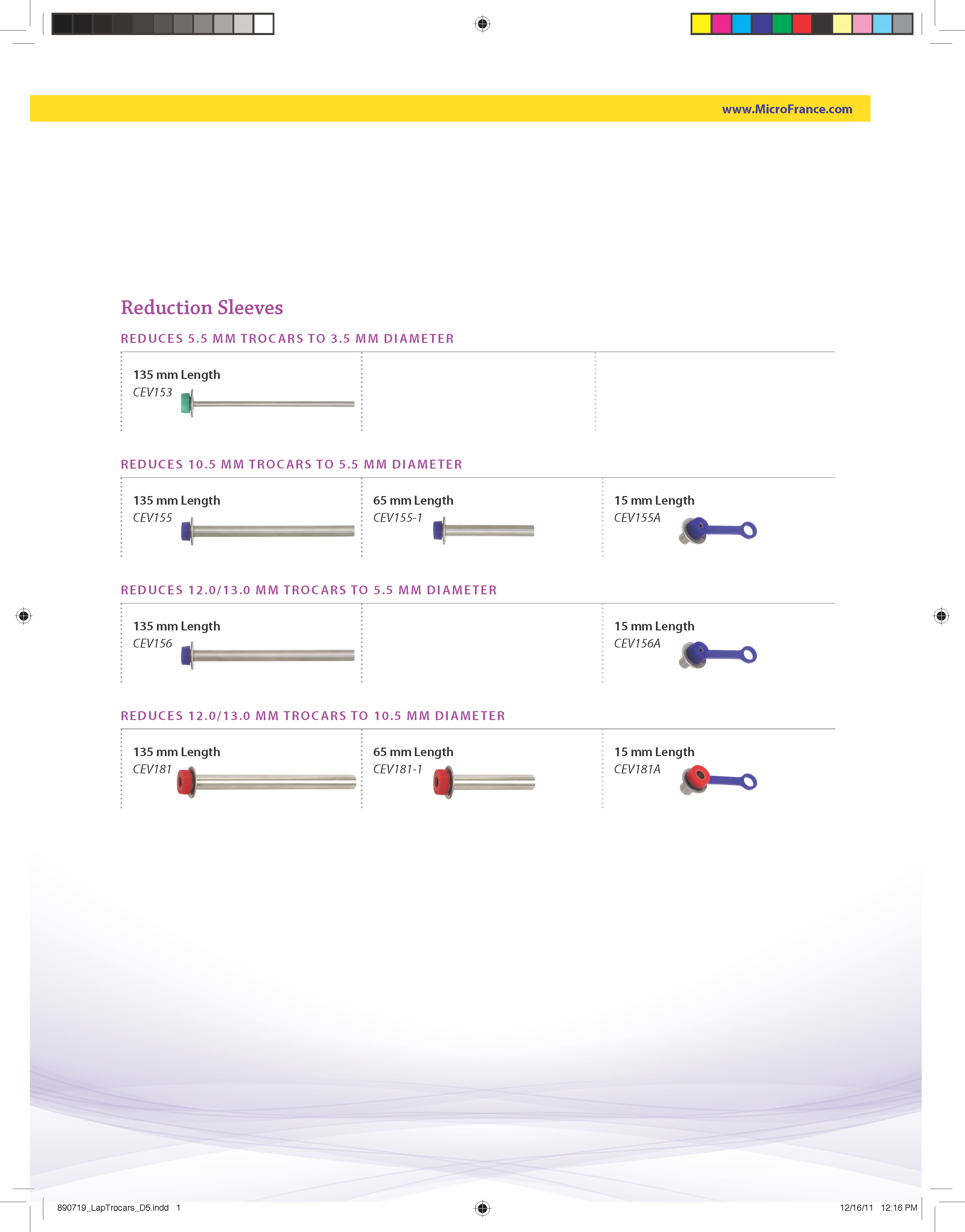 www.MicroFrance.com

Reduction Sleeves

REDUCES 5.5 MM TROCARS TO 3.5 MM DIAMETER

135 mm Length
CEV153

REDUCES 10.5 MM TROCARS TO 5.5 MM DIAMETER

135 mm Length
CEV155

65 mm Length
CEV155-1

15 mm Length
CEV155A

REDUCES 12.0/13.0 MM TROCARS TO 5.5 MM DIAMETER

135 mm Length
CEV156

15 mm Length
CEV156A

REDUCES 12.0/13.0 MM TROCARS TO 10.5 MM DIAMETER

135 mm Length
CEV181

65 mm Length
CEV181-1

15 mm Length
CEV181A

890719_LapTrocars_D5.indd 1

12/16/11 12:16 PM