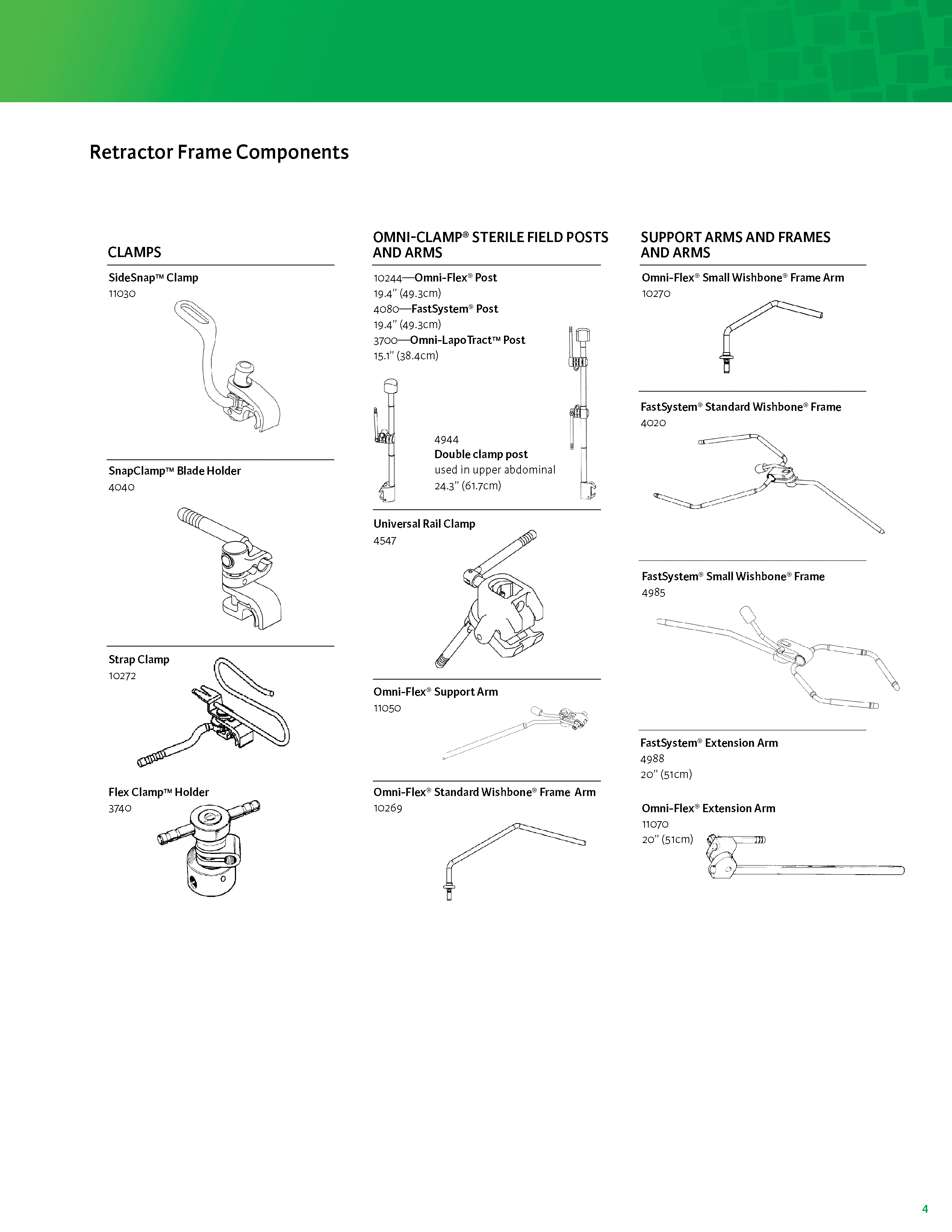 Retractor Frame Components

CLAMPS

SideSnap™ Clamp
11030

SnapClamp™ Blade Holder
4040

Strap Clamp
10272

Flex Clamp™ Holder
3740

OMNI-CLAMP® STERILE FIELD POSTS AND ARMS

10244—Omni-Flex® Post
19.4" (49.3cm)
4080—FastSystem® Post
19.4" (49.3cm)
3700—Omni-LapoTract™ Post
15.1" (38.4cm)

4944
Double clamp post
used in upper abdominal
24.3" (61.7cm)

Universal Rail Clamp
4547

Omni-Flex® Support Arm
11050

Omni-Flex® Standard Wishbone® Frame Arm
10269

SUPPORT ARMS AND FRAMES AND ARMS

Omni-Flex® Small Wishbone® Frame Arm
10270

FastSystem® Standard Wishbone® Frame
4020

FastSystem® Small Wishbone® Frame
4985

FastSystem® Extension Arm
4988
20" (51cm)

Omni-Flex® Extension Arm
11070
20" (51cm)

4