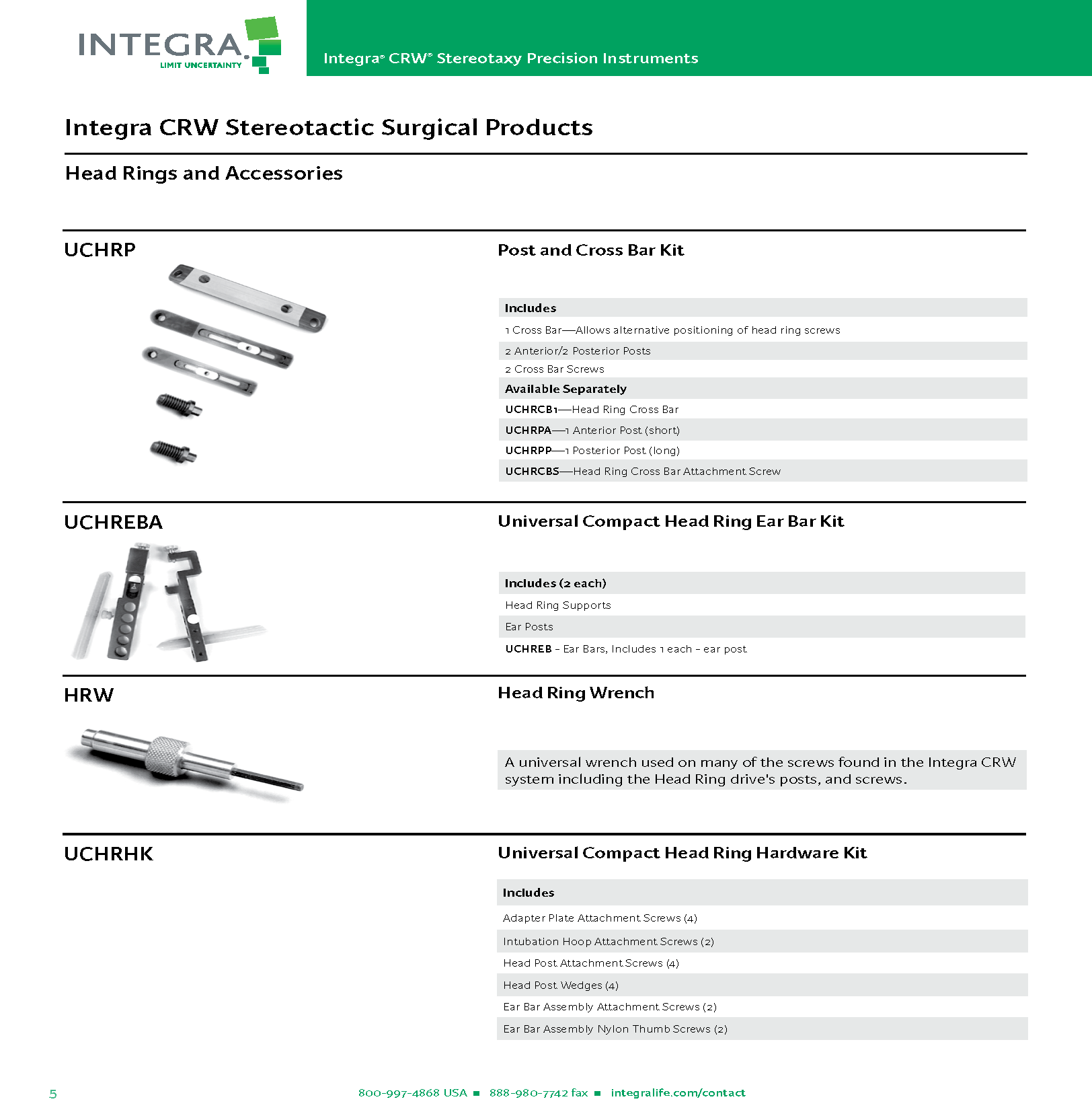 INTEGRA
LIMIT UNCERTAINTY

Integra® CRW® Stereotaxy Precision Instruments

Integra CRW Stereotactic Surgical Products

Head Rings and Accessories

UCHRP

Post and Cross Bar Kit

Includes
1 Cross Bar—Allows alternative positioning of head ring screws
2 Anterior/2 Posterior Posts
2 Cross Bar Screws
Available Separately
UCHRCB1—Head Ring Cross Bar
UCHRPA—1 Anterior Post (short)
UCHRPP—1 Posterior Post (long)
UCHRCBS—Head Ring Cross Bar Attachment Screw

UCHREBA

Universal Compact Head Ring Ear Bar Kit

Includes (2 each)
Head Ring Supports
Ear Posts
UCHREB - Ear Bars, Includes 1 each - ear post

HRW

Head Ring Wrench

A universal wrench used on many of the screws found in the Integra CRW system including the Head Ring drive's posts, and screws.

UCHRHK

Universal Compact Head Ring Hardware Kit

Includes
Adapter Plate Attachment Screws (4)
Intubation Hoop Attachment Screws (2)
Head Post Attachment Screws (4)
Head Post Wedges (4)
Ear Bar Assembly Attachment Screws (2)
Ear Bar Assembly Nylon Thumb Screws (2)

5

800-997-4868 USA ■ 888-980-7742 fax ■ integralife.com/contact