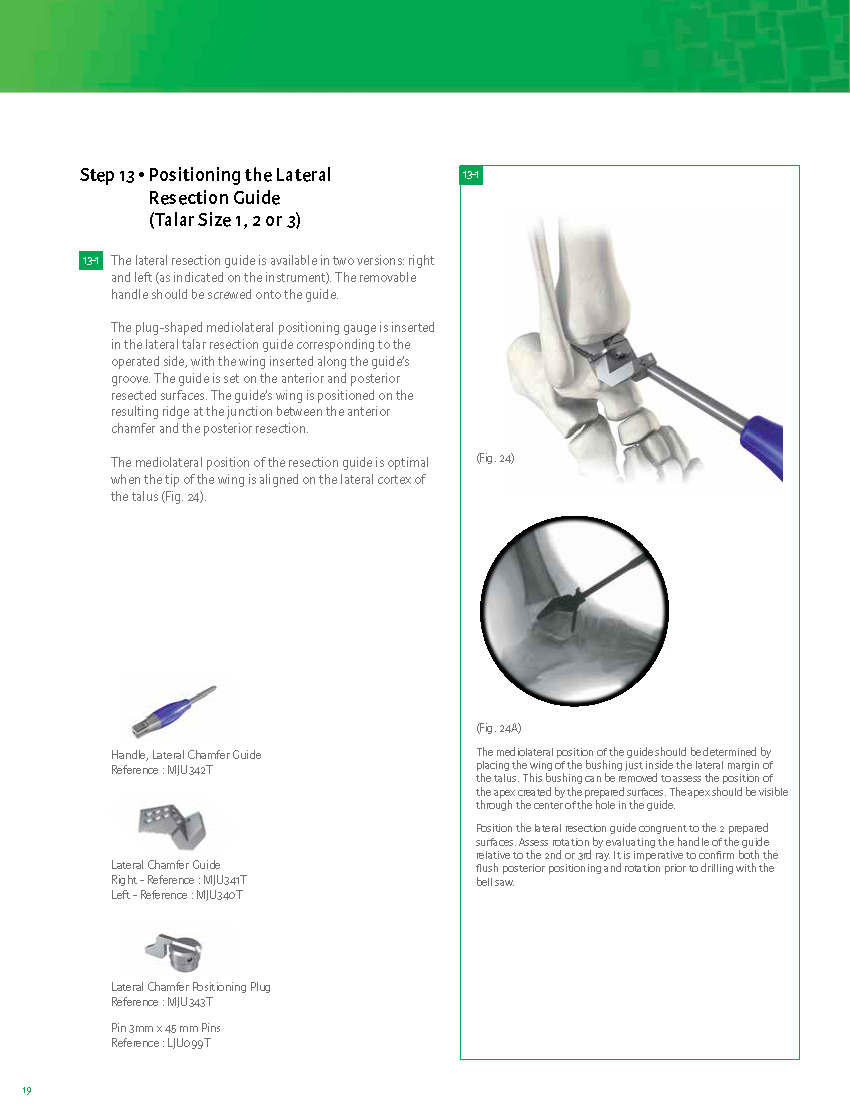 Step 13 • Positioning the Lateral Resection Guide (Talar Size 1, 2 or 3)

13-1 The lateral resection guide is available in two versions: right and left (as indicated on the instrument). The removable handle should be screwed onto the guide.

The plug-shaped mediolateral positioning gauge is inserted in the lateral talar resection guide corresponding to the operated side, with the wing inserted along the guide's groove. The guide is set on the anterior and posterior resected surfaces. The guide's wing is positioned on the resulting ridge at the junction between the anterior chamfer and the posterior resection.

The mediolateral position of the resection guide is optimal when the tip of the wing is aligned on the lateral cortex of the talus (Fig. 24).

Handle, Lateral Chamfer Guide
Reference : MJU342T

Lateral Chamfer Guide
Right - Reference : MJU341T
Left - Reference : MJU340T

Lateral Chamfer Positioning Plug
Reference : MJU343T

Pin 3mm x 45 mm Pins
Reference : LJU099T

13-1

(Fig. 24)

(Fig. 24A)

The mediolateral position of the guide should be determined by placing the wing of the bushing just inside the lateral margin of the talus. This bushing can be removed to assess the position of the apex created by the prepared surfaces. The apex should be visible through the center of the hole in the guide.

Position the lateral resection guide congruent to the 2 prepared surfaces. Assess rotation by evaluating the handle of the guide relative to the 2nd or 3rd ray. It is imperative to confirm both the flush posterior positioning and rotation prior to drilling with the bell saw.

19