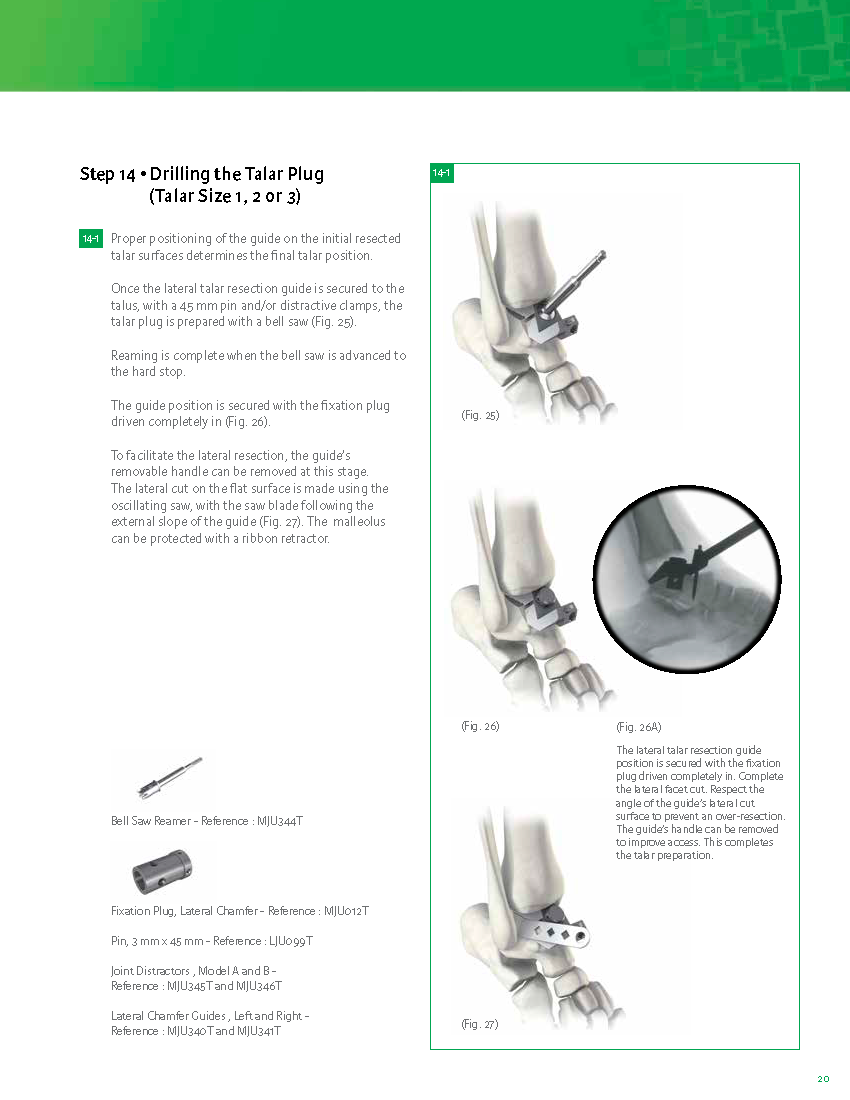 Step 14 • Drilling the Talar Plug (Talar Size 1, 2 or 3)

14-1 Proper positioning of the guide on the initial resected talar surfaces determines the final talar position.

Once the lateral talar resection guide is secured to the talus, with a 45 mm pin and/or distractive clamps, the talar plug is prepared with a bell saw (Fig. 25).

Reaming is complete when the bell saw is advanced to the hard stop.

The guide position is secured with the fixation plug driven completely in (Fig. 26).

To facilitate the lateral resection, the guide's removable handle can be removed at this stage. The lateral cut on the flat surface is made using the oscillating saw, with the saw blade following the external slope of the guide (Fig. 27). The malleolus can be protected with a ribbon retractor.

Bell Saw Reamer – Reference : MJU344T

Fixation Plug, Lateral Chamfer – Reference : MJU012T

Pin, 3 mm x 45 mm – Reference : LJU099T

Joint Distractors , Model A and B – Reference : MJU345T and MJU346T

Lateral Chamfer Guides , Left and Right – Reference : MJU340T and MJU341T

14-1

(Fig. 25)

(Fig. 26)

(Fig. 26A)

The lateral talar resection guide position is secured with the fixation plug driven completely in. Complete the lateral facet cut. Respect the angle of the guide's lateral cut surface to prevent an over-resection. The guide's handle can be removed to improve access. This completes the talar preparation.

(Fig. 27)

20