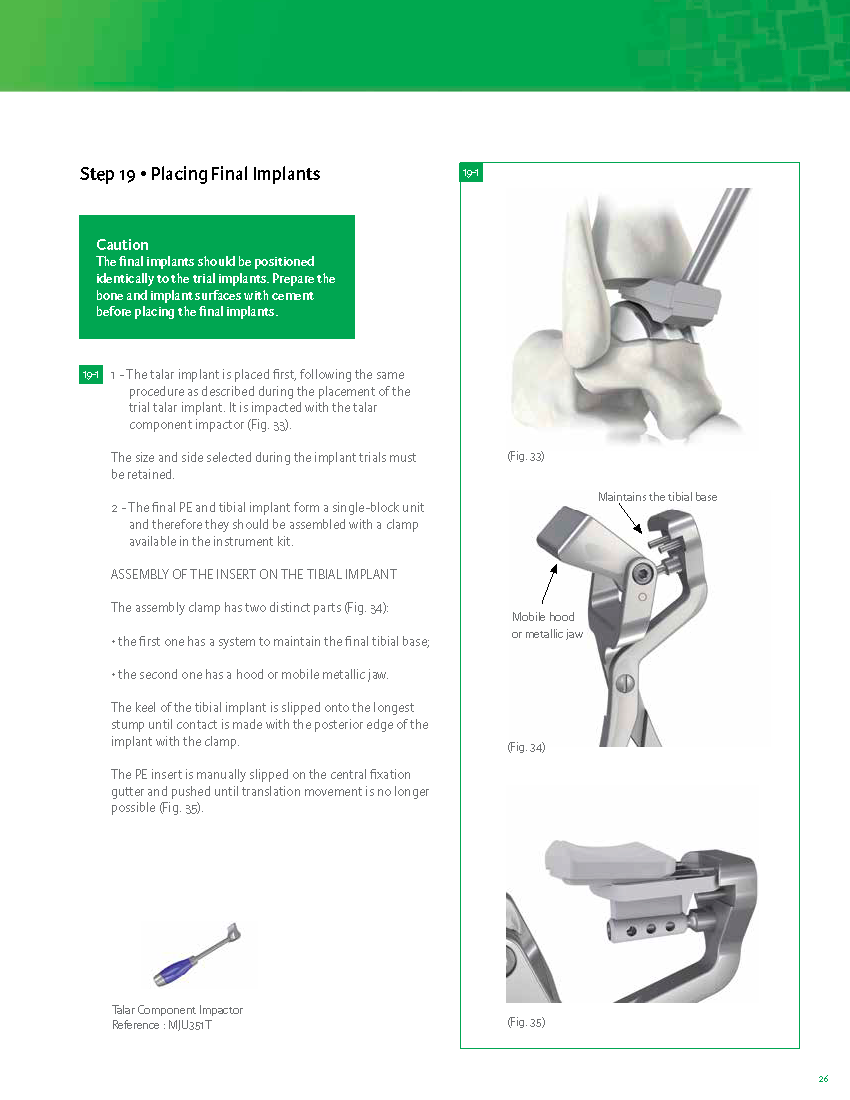 Step 19 • Placing Final Implants

Caution
The final implants should be positioned identically to the trial implants. Prepare the bone and implant surfaces with cement before placing the final implants.

19-1 1 - The talar implant is placed first, following the same procedure as described during the placement of the trial talar implant. It is impacted with the talar component impactor (Fig. 33).

The size and side selected during the implant trials must be retained.

2 - The final PE and tibial implant form a single-block unit and therefore they should be assembled with a clamp available in the instrument kit.

ASSEMBLY OF THE INSERT ON THE TIBIAL IMPLANT

The assembly clamp has two distinct parts (Fig. 34):

• the first one has a system to maintain the final tibial base;

• the second one has a hood or mobile metallic jaw.

The keel of the tibial implant is slipped onto the longest stump until contact is made with the posterior edge of the implant with the clamp.

The PE insert is manually slipped on the central fixation gutter and pushed until translation movement is no longer possible (Fig. 35).

Talar Component Impactor
Reference : MJU351T

19-1

(Fig. 33)

Maintains the tibial base

Mobile hood or metallic jaw

(Fig. 34)

(Fig. 35)

26