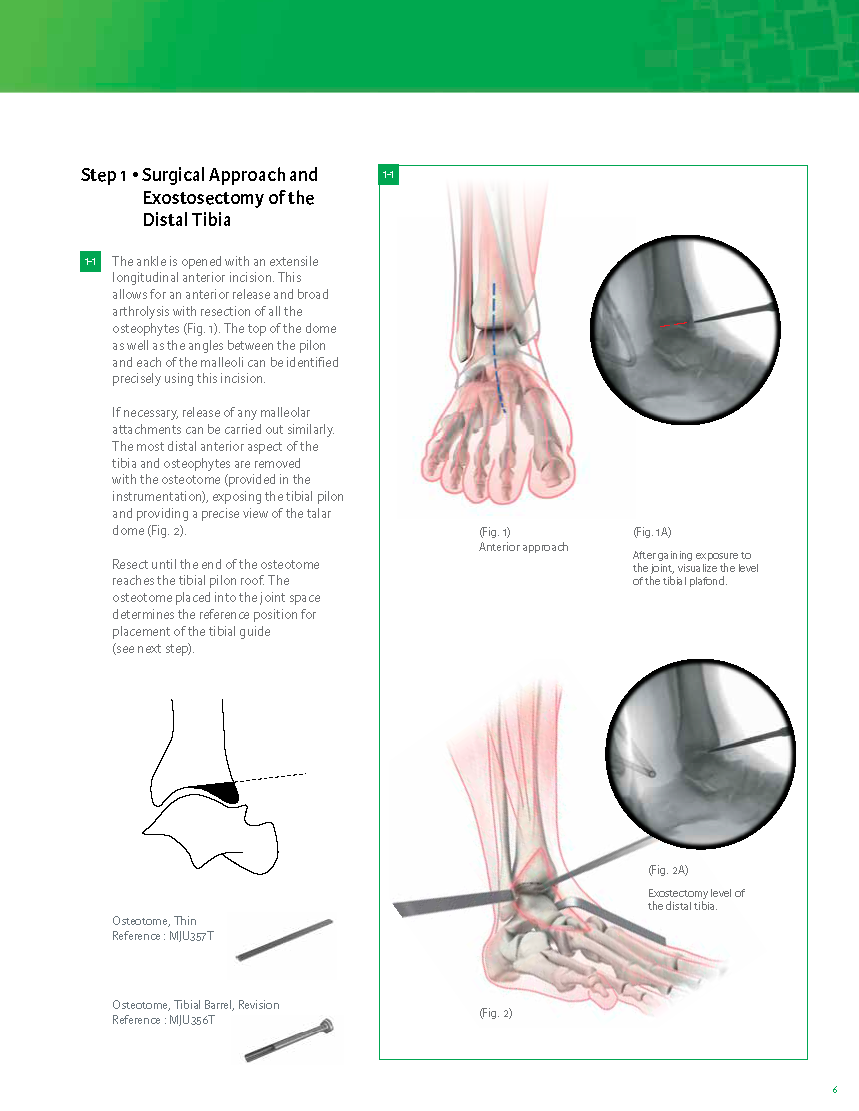 Step 1 • Surgical Approach and Exostosectomy of the Distal Tibia

1-1

The ankle is opened with an extensile longitudinal anterior incision. This allows for an anterior release and broad arthrolysis with resection of all the osteophytes (Fig. 1). The top of the dome as well as the angles between the pilon and each of the malleoli can be identified precisely using this incision.

If necessary, release of any malleolar attachments can be carried out similarly. The most distal anterior aspect of the tibia and osteophytes are removed with the osteotome (provided in the instrumentation), exposing the tibial pilon and providing a precise view of the talar dome (Fig. 2).

Resect until the end of the osteotome reaches the tibial pilon roof. The osteotome placed into the joint space determines the reference position for placement of the tibial guide (see next step).

Osteotome, Thin
Reference : MJU357T

Osteotome, Tibial Barrel, Revision
Reference : MJU356T

1-1

(Fig. 1)
Anterior approach

(Fig. 1A)
After gaining exposure to the joint, visualize the level of the tibial plafond.

(Fig. 2A)
Exostectomy level of the distal tibia.

(Fig. 2)

6