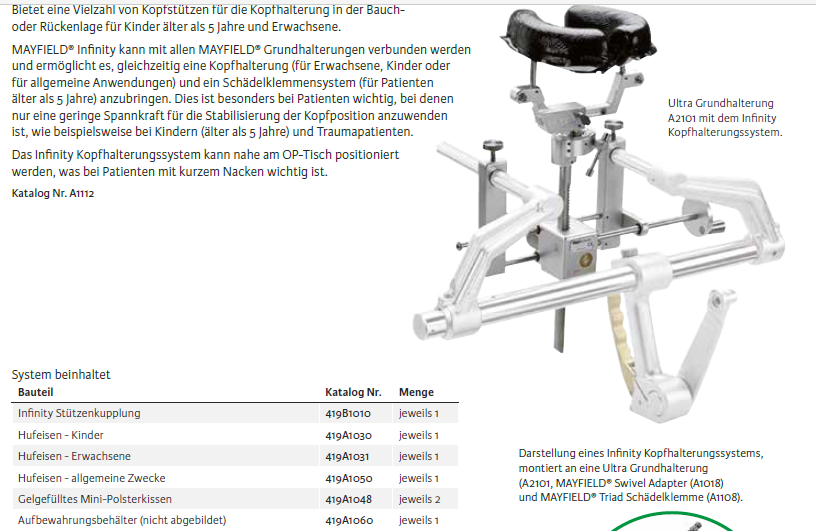 Bietet eine Vielzahl von Kopfstützen für die Kopfhalterung in der Bauch- oder Rückenlage für Kinder älter als 5 Jahre und Erwachsene.

MAYFIELD® Infinity kann mit allen MAYFIELD® Grundhalterungen verbunden werden und ermöglicht es, gleichzeitig eine Kopfhalterung (für Erwachsene, Kinder oder für allgemeine Anwendungen) und ein Schädelklemmensystem (für Patienten älter als 5 Jahre) anzubringen. Dies ist besonders bei Patienten wichtig, bei denen nur eine geringe Spannkraft für die Stabilisierung der Kopfposition anzuwenden ist, wie beispielsweise bei Kindern (älter als 5 Jahre) und Traumapatienten.

Das Infinity Kopfhalterungssystem kann nahe am OP-Tisch positioniert werden, was bei Patienten mit kurzem Nacken wichtig ist.

Katalog Nr. A1112

Ultra Grundhalterung A2101 mit dem Infinity Kopfhalterungssystem.

System beinhaltet

| Bauteil | Katalog Nr. | Menge |
|---|---|---|
| Infinity Stützenkupplung | 419B1010 | jeweils 1 |
| Hufeisen - Kinder | 419A1030 | jeweils 1 |
| Hufeisen - Erwachsene | 419A1031 | jeweils 1 |
| Hufeisen - allgemeine Zwecke | 419A1050 | jeweils 1 |
| Gelgefülltes Mini-Polsterkissen | 419A1048 | jeweils 2 |
| Aufbewahrungsbehälter (nicht abgebildet) | 419A1060 | jeweils 1 |

Darstellung eines Infinity Kopfhalterungssystems, montiert an eine Ultra Grundhalterung (A2101, MAYFIELD® Swivel Adapter (A1018) und MAYFIELD® Triad Schädelklemme (A1108).