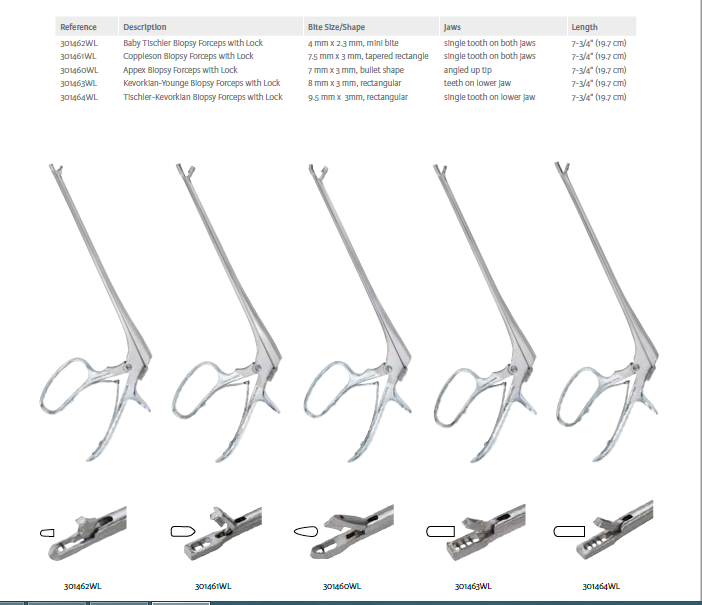 | Reference | Description | Bite Size/Shape | Jaws | Length |
|---|---|---|---|---|
| 301462WL | Baby Tischler Biopsy Forceps with Lock | 4 mm x 2.3 mm, mini bite | single tooth on both jaws | 7-3/4" (19.7 cm) |
| 301461WL | Coppleson Biopsy Forceps with Lock | 7.5 mm x 3 mm, tapered rectangle | single tooth on both jaws | 7-3/4" (19.7 cm) |
| 301460WL | Appex Biopsy Forceps with Lock | 7 mm x 3 mm, bullet shape | angled up tip | 7-3/4" (19.7 cm) |
| 301463WL | Kevorkian-Younge Biopsy Forceps with Lock | 8 mm x 3 mm, rectangular | teeth on lower jaw | 7-3/4" (19.7 cm) |
| 301464WL | Tischler-Kevorkian Biopsy Forceps with Lock | 9.5 mm x 3mm, rectangular | single tooth on lower jaw | 7-3/4" (19.7 cm) |

301462WL

301461WL

301460WL

301463WL

301464WL