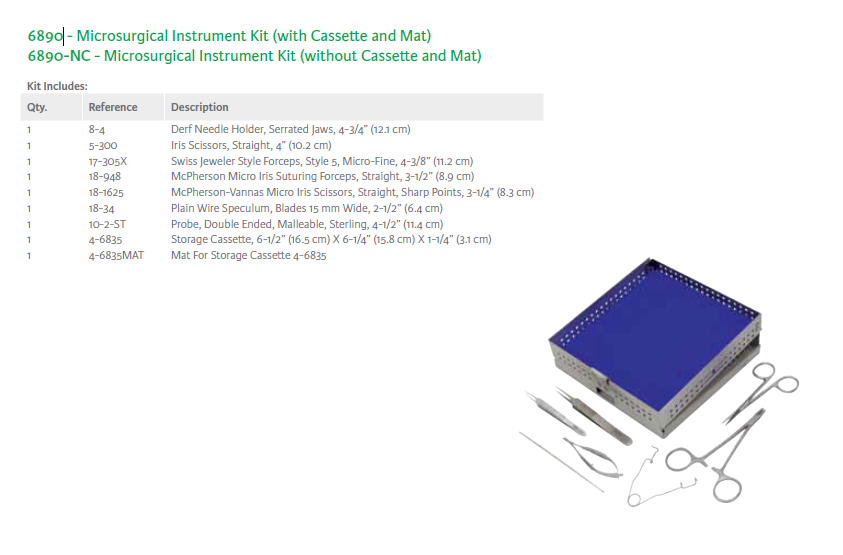 6890 - Microsurgical Instrument Kit (with Cassette and Mat)
6890-NC - Microsurgical Instrument Kit (without Cassette and Mat)

Kit Includes:

| Qty. | Reference | Description |
|---|---|---|
| 1 | 8-4 | Derf Needle Holder, Serrated Jaws, 4-3/4" (12.1 cm) |
| 1 | 5-300 | Iris Scissors, Straight, 4" (10.2 cm) |
| 1 | 17-305X | Swiss Jeweler Style Forceps, Style 5, Micro-Fine, 4-3/8" (11.2 cm) |
| 1 | 18-948 | McPherson Micro Iris Suturing Forceps, Straight, 3-1/2" (8.9 cm) |
| 1 | 18-1625 | McPherson-Vannas Micro Iris Scissors, Straight, Sharp Points, 3-1/4" (8.3 cm) |
| 1 | 18-34 | Plain Wire Speculum, Blades 15 mm Wide, 2-1/2" (6.4 cm) |
| 1 | 10-2-ST | Probe, Double Ended, Malleable, Sterling, 4-1/2" (11.4 cm) |
| 1 | 4-6835 | Storage Cassette, 6-1/2" (16.5 cm) X 6-1/4" (15.8 cm) X 1-1/4" (3.1 cm) |
| 1 | 4-6835MAT | Mat For Storage Cassette 4-6835 |