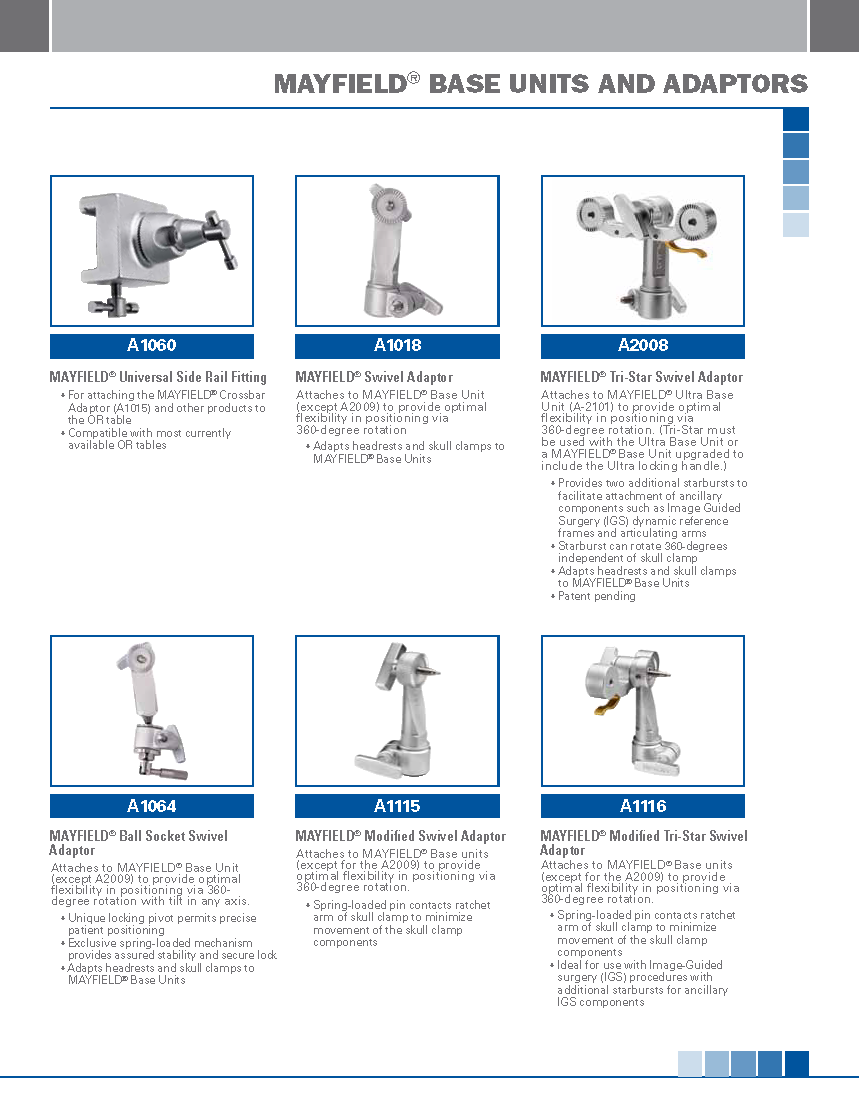 MAYFIELD® BASE UNITS AND ADAPTORS

A1060

MAYFIELD® Universal Side Rail Fitting

• For attaching the MAYFIELD® Crossbar Adaptor (A1015) and other products to the OR table
• Compatible with most currently available OR tables

A1018

MAYFIELD® Swivel Adaptor

Attaches to MAYFIELD® Base Unit (except A2009) to provide optimal flexibility in positioning via 360-degree rotation

• Adapts headrests and skull clamps to MAYFIELD® Base Units

A2008

MAYFIELD® Tri-Star Swivel Adaptor

Attaches to MAYFIELD® Ultra Base Unit (A-2101) to provide optimal flexibility in positioning via 360-degree rotation. (Tri-Star must be used with the Ultra Base Unit or a MAYFIELD® Base Unit upgraded to include the Ultra locking handle.)

• Provides two additional starbursts to facilitate attachment of ancillary components such as Image Guided Surgery (IGS) dynamic reference frames and articulating arms
• Starburst can rotate 360-degrees independent of skull clamp
• Adapts headrests and skull clamps to MAYFIELD® Base Units
• Patent pending

A1064

MAYFIELD® Ball Socket Swivel Adaptor

Attaches to MAYFIELD® Base Unit (except A2009) to provide optimal flexibility in positioning via 360-degree rotation with tilt in any axis.

• Unique locking pivot permits precise patient positioning
• Exclusive spring-loaded mechanism provides assured stability and secure lock
• Adapts headrests and skull clamps to MAYFIELD® Base Units

A1115

MAYFIELD® Modified Swivel Adaptor

Attaches to MAYFIELD® Base units (except for the A2009) to provide optimal flexibility in positioning via 360-degree rotation.

• Spring-loaded pin contacts ratchet arm of skull clamp to minimize movement of the skull clamp components

A1116

MAYFIELD® Modified Tri-Star Swivel Adaptor

Attaches to MAYFIELD® Base units (except for the A2009) to provide optimal flexibility in positioning via 360-degree rotation.

• Spring-loaded pin contacts ratchet arm of skull clamp to minimize movement of the skull clamp components
• Ideal for use with Image-Guided surgery (IGS) procedures with additional starbursts for ancillary IGS components