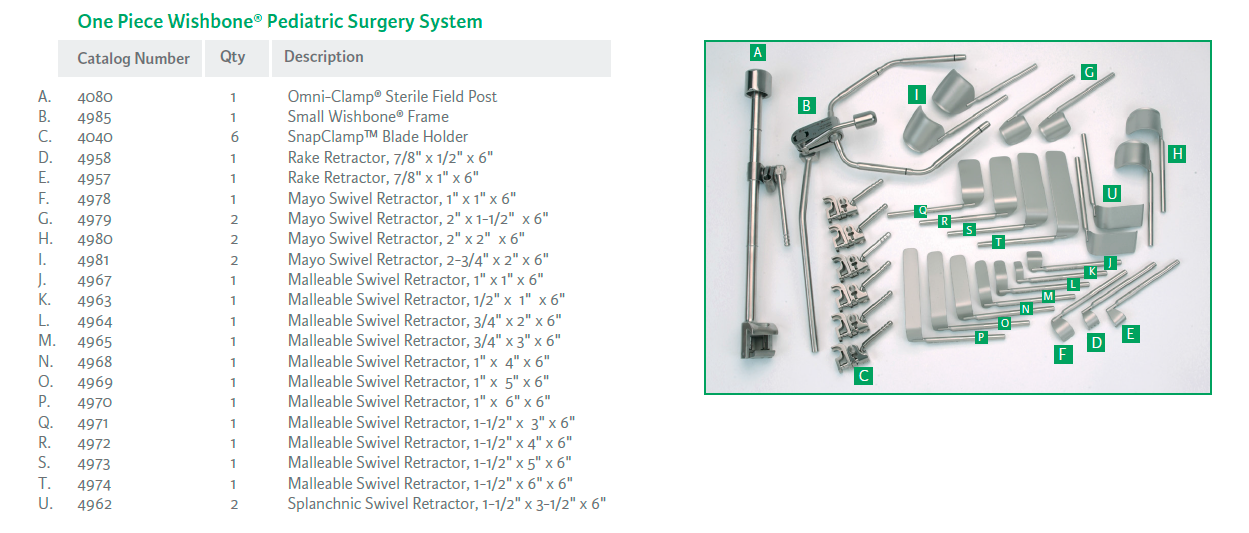 One Piece Wishbone® Pediatric Surgery System

| | Catalog Number | Qty | Description |
|---|---|---|---|
| A. | 4080 | 1 | Omni-Clamp® Sterile Field Post |
| B. | 4985 | 1 | Small Wishbone® Frame |
| C. | 4040 | 6 | SnapClamp™ Blade Holder |
| D. | 4958 | 1 | Rake Retractor, 7/8" x 1/2" x 6" |
| E. | 4957 | 1 | Rake Retractor, 7/8" x 1" x 6" |
| F. | 4978 | 1 | Mayo Swivel Retractor, 1" x 1" x 6" |
| G. | 4979 | 2 | Mayo Swivel Retractor, 2" x 1-1/2" x 6" |
| H. | 4980 | 2 | Mayo Swivel Retractor, 2" x 2" x 6" |
| I. | 4981 | 2 | Mayo Swivel Retractor, 2-3/4" x 2" x 6" |
| J. | 4967 | 1 | Malleable Swivel Retractor, 1" x 1" x 6" |
| K. | 4963 | 1 | Malleable Swivel Retractor, 1/2" x 1" x 6" |
| L. | 4964 | 1 | Malleable Swivel Retractor, 3/4" x 2" x 6" |
| M. | 4965 | 1 | Malleable Swivel Retractor, 3/4" x 3" x 6" |
| N. | 4968 | 1 | Malleable Swivel Retractor, 1" x 4" x 6" |
| O. | 4969 | 1 | Malleable Swivel Retractor, 1" x 5" x 6" |
| P. | 4970 | 1 | Malleable Swivel Retractor, 1" x 6" x 6" |
| Q. | 4971 | 1 | Malleable Swivel Retractor, 1-1/2" x 3" x 6" |
| R. | 4972 | 1 | Malleable Swivel Retractor, 1-1/2" x 4" x 6" |
| S. | 4973 | 1 | Malleable Swivel Retractor, 1-1/2" x 5" x 6" |
| T. | 4974 | 1 | Malleable Swivel Retractor, 1-1/2" x 6" x 6" |
| U. | 4962 | 2 | Splanchnic Swivel Retractor, 1-1/2" x 3-1/2" x 6" |

A B I G H U Q R S T J K L M N O P F D E C