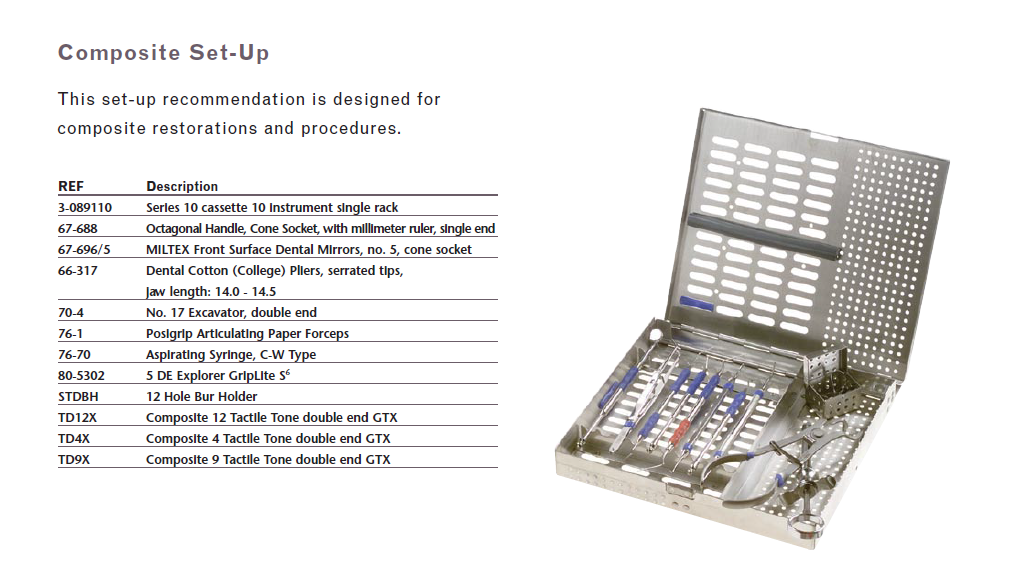 Composite Set-Up

This set-up recommendation is designed for composite restorations and procedures.

| REF | Description |
|---|---|
| 3-089110 | Series 10 cassette 10 instrument single rack |
| 67-688 | Octagonal Handle, Cone Socket, with millimeter ruler, single end |
| 67-696/5 | MILTEX Front Surface Dental Mirrors, no. 5, cone socket |
| 66-317 | Dental Cotton (College) Pliers, serrated tips, jaw length: 14.0 - 14.5 |
| 70-4 | No. 17 Excavator, double end |
| 76-1 | Posigrip Articulating Paper Forceps |
| 76-70 | Aspirating Syringe, C-W Type |
| 80-5302 | 5 DE Explorer GripLite $S^6$ |
| STDBH | 12 Hole Bur Holder |
| TD12X | Composite 12 Tactile Tone double end GTX |
| TD4X | Composite 4 Tactile Tone double end GTX |
| TD9X | Composite 9 Tactile Tone double end GTX |