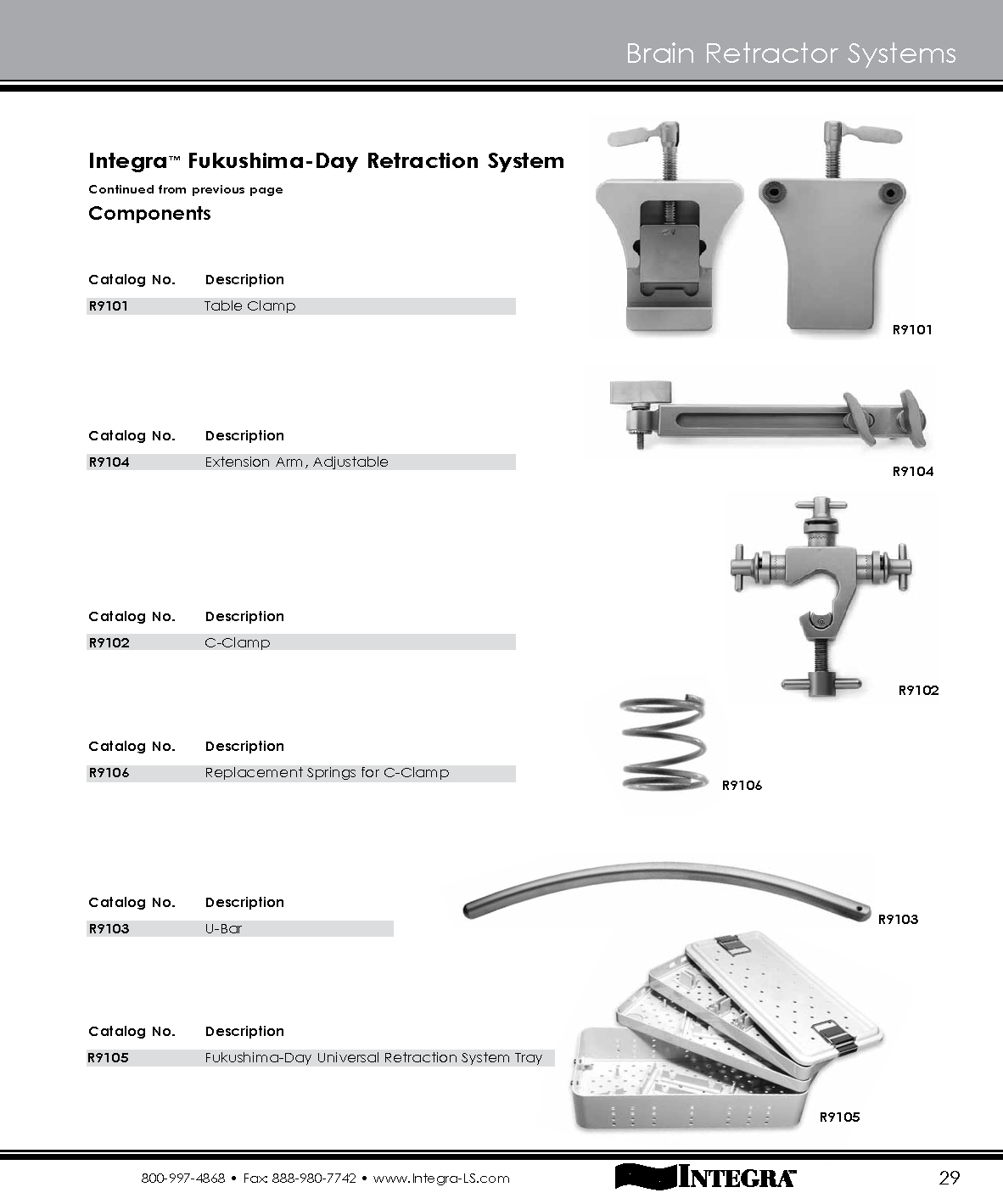 Brain Retractor Systems

Integra™ Fukushima-Day Retraction System

Continued from previous page

Components

| Catalog No. | Description |
|---|---|
| R9101 | Table Clamp |

R9101

| Catalog No. | Description |
|---|---|
| R9104 | Extension Arm, Adjustable |

R9104

| Catalog No. | Description |
|---|---|
| R9102 | C-Clamp |

R9102

| Catalog No. | Description |
|---|---|
| R9106 | Replacement Springs for C-Clamp |

R9106

| Catalog No. | Description |
|---|---|
| R9103 | U-Bar |

R9103

| Catalog No. | Description |
|---|---|
| R9105 | Fukushima-Day Universal Retraction System Tray |

R9105

800-997-4868 • Fax: 888-980-7742 • www.Integra-LS.com

INTEGRA™

29