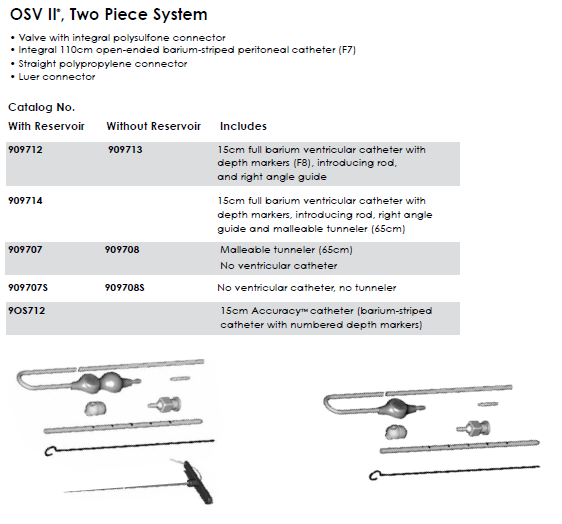 OSV II*, Two Piece System

• Valve with integral polysulfone connector
• Integral 110cm open-ended barium-striped peritoneal catheter (F7)
• Straight polypropylene connector
• Luer connector

Catalog No.

| With Reservoir | Without Reservoir | Includes |
|---|---|---|
| 909712 | 909713 | 15cm full barium ventricular catheter with depth markers (F8), introducing rod, and right angle guide |
| 909714 | | 15cm full barium ventricular catheter with depth markers, introducing rod, right angle guide and malleable tunneler (65cm) |
| 909707 | 909708 | Malleable tunneler (65cm) No ventricular catheter |
| 909707S | 909708S | No ventricular catheter, no tunneler |
| 9OS712 | | 15cm Accuracy™ catheter (barium-striped catheter with numbered depth markers) |