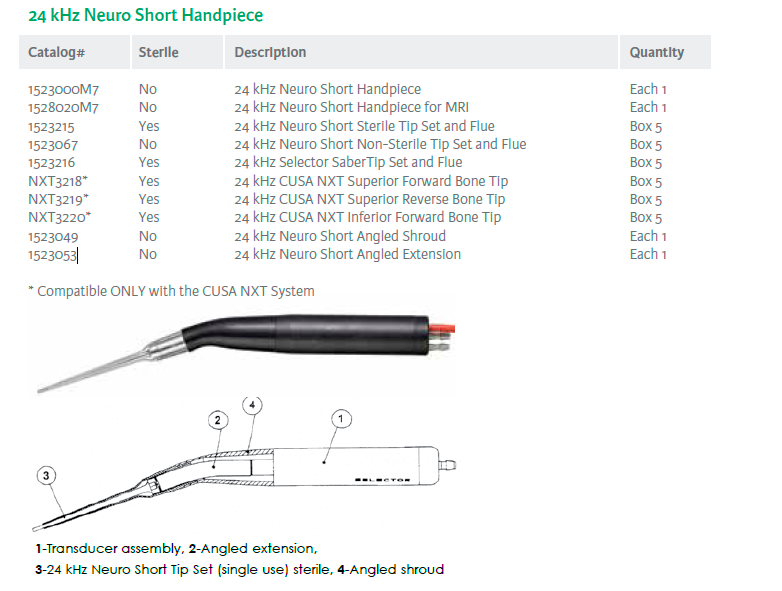 24 kHz Neuro Short Handpiece

| Catalog# | Sterile | Description | Quantity |
|---|---|---|---|
| 1523000M7 | No | 24 kHz Neuro Short Handpiece | Each 1 |
| 1528020M7 | No | 24 kHz Neuro Short Handpiece for MRI | Each 1 |
| 1523215 | Yes | 24 kHz Neuro Short Sterile Tip Set and Flue | Box 5 |
| 1523067 | No | 24 kHz Neuro Short Non-Sterile Tip Set and Flue | Box 5 |
| 1523216 | Yes | 24 kHz Selector SaberTip Set and Flue | Box 5 |
| NXT3218* | Yes | 24 kHz CUSA NXT Superior Forward Bone Tip | Box 5 |
| NXT3219* | Yes | 24 kHz CUSA NXT Superior Reverse Bone Tip | Box 5 |
| NXT3220* | Yes | 24 kHz CUSA NXT Inferior Forward Bone Tip | Box 5 |
| 1523049 | No | 24 kHz Neuro Short Angled Shroud | Each 1 |
| 1523053 | No | 24 kHz Neuro Short Angled Extension | Each 1 |

* Compatible ONLY with the CUSA NXT System

2 4 1 3

SELECTOR

1-Transducer assembly, 2-Angled extension,
3-24 kHz Neuro Short Tip Set (single use) sterile, 4-Angled shroud