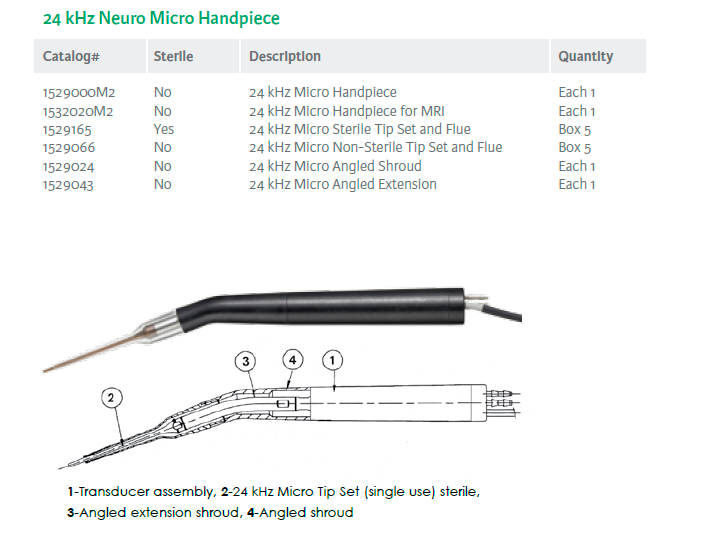 24 kHz Neuro Micro Handpiece

| Catalog# | Sterile | Description | Quantity |
|---|---|---|---|
| 1529000M2 | No | 24 kHz Micro Handpiece | Each 1 |
| 1532020M2 | No | 24 kHz Micro Handpiece for MRI | Each 1 |
| 1529165 | Yes | 24 kHz Micro Sterile Tip Set and Flue | Box 5 |
| 1529066 | No | 24 kHz Micro Non-Sterile Tip Set and Flue | Box 5 |
| 1529024 | No | 24 kHz Micro Angled Shroud | Each 1 |
| 1529043 | No | 24 kHz Micro Angled Extension | Each 1 |

3 4 1
2

1-Transducer assembly, 2-24 kHz Micro Tip Set (single use) sterile, 3-Angled extension shroud, 4-Angled shroud