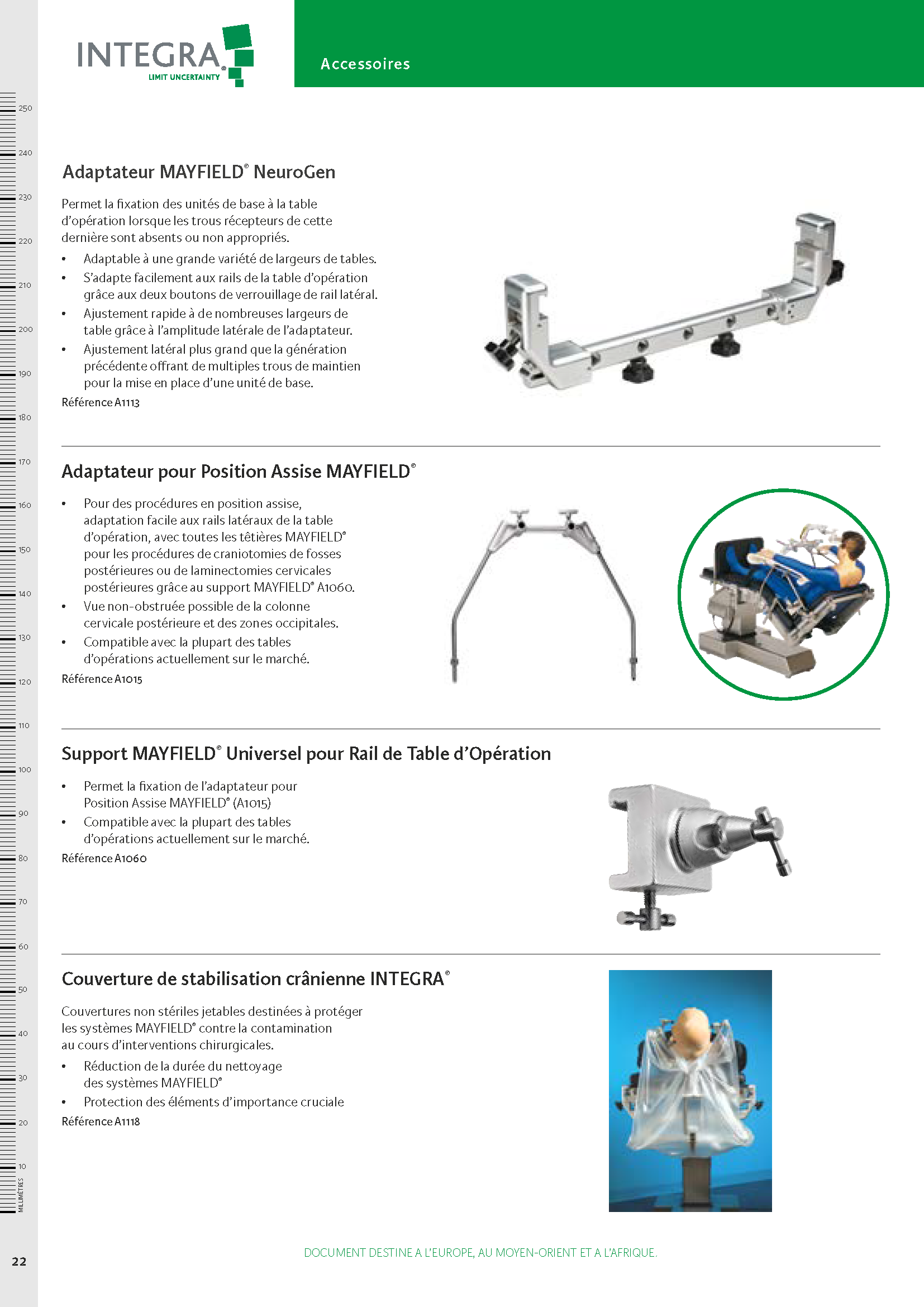 INTEGRA®
LIMIT UNCERTAINTY

Accessoires

250
240
230
220
210
200
190
180
170
160
150
140
130
120
110
100
90
80
70
60
50
40
30
20
10
MILLIMÈTRES

Adaptateur MAYFIELD® NeuroGen

Permet la fixation des unités de base à la table d'opération lorsque les trous récepteurs de cette dernière sont absents ou non appropriés.

• Adaptable à une grande variété de largeurs de tables.
• S'adapte facilement aux rails de la table d'opération grâce aux deux boutons de verrouillage de rail latéral.
• Ajustement rapide à de nombreuses largeurs de table grâce à l'amplitude latérale de l'adaptateur.
• Ajustement latéral plus grand que la génération précédente offrant de multiples trous de maintien pour la mise en place d'une unité de base.

Référence A1113

Adaptateur pour Position Assise MAYFIELD®

• Pour des procédures en position assise, adaptation facile aux rails latéraux de la table d'opération, avec toutes les têtières MAYFIELD® pour les procédures de craniotomies de fosses postérieures ou de laminectomies cervicales postérieures grâce au support MAYFIELD® A1060.
• Vue non-obstruée possible de la colonne cervicale postérieure et des zones occipitales.
• Compatible avec la plupart des tables d'opérations actuellement sur le marché.

Référence A1015

Support MAYFIELD® Universel pour Rail de Table d'Opération

• Permet la fixation de l'adaptateur pour Position Assise MAYFIELD® (A1015)
• Compatible avec la plupart des tables d'opérations actuellement sur le marché.

Référence A1060

Couverture de stabilisation crânienne INTEGRA®

Couvertures non stériles jetables destinées à protéger les systèmes MAYFIELD® contre la contamination au cours d'interventions chirurgicales.

• Réduction de la durée du nettoyage des systèmes MAYFIELD®
• Protection des éléments d'importance cruciale

Référence A1118

22

DOCUMENT DESTINE A L'EUROPE, AU MOYEN-ORIENT ET A L'AFRIQUE.