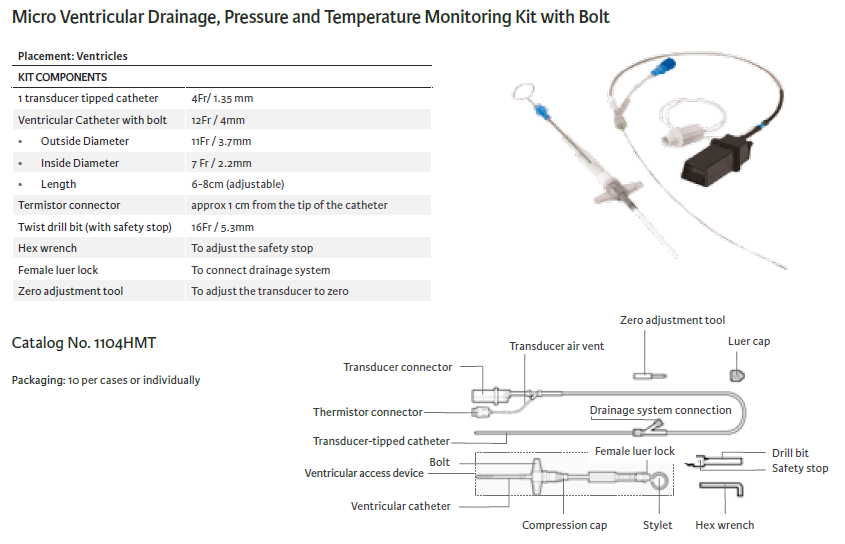 Micro Ventricular Drainage, Pressure and Temperature Monitoring Kit with Bolt

| Placement: Ventricles | |
|---|---|
| KIT COMPONENTS | |
| 1 transducer tipped catheter | 4Fr/ 1.35 mm |
| Ventricular Catheter with bolt | 12Fr / 4mm |
| • Outside Diameter | 11Fr / 3.7mm |
| • Inside Diameter | 7 Fr / 2.2mm |
| • Length | 6-8cm (adjustable) |
| Termistor connector | approx 1 cm from the tip of the catheter |
| Twist drill bit (with safety stop) | 16Fr / 5.3mm |
| Hex wrench | To adjust the safety stop |
| Female luer lock | To connect drainage system |
| Zero adjustment tool | To adjust the transducer to zero |

Catalog No. 1104HMT

Packaging: 10 per cases or individually

Zero adjustment tool
Luer cap
Transducer air vent
Transducer connector
Thermistor connector
Drainage system connection
Transducer-tipped catheter
Bolt
Female luer lock
Ventricular access device
Drill bit
Safety stop
Ventricular catheter
Compression cap
Stylet
Hex wrench