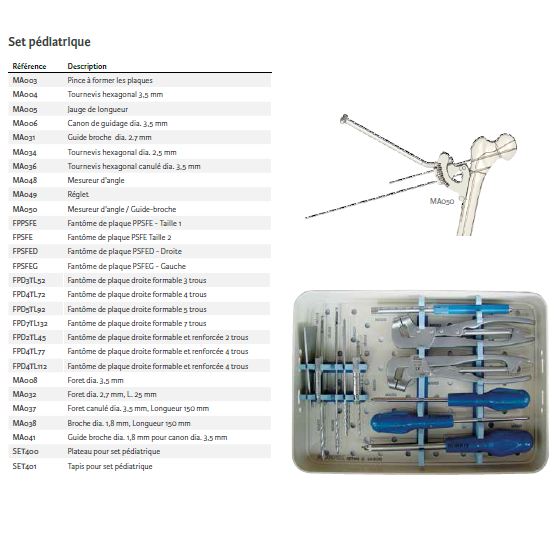 Set pédiatrique

| Référence | Description |
|---|---|
| MA003 | Pince à former les plaques |
| MA004 | Tournevis hexagonal 3,5 mm |
| MA005 | Jauge de longueur |
| MA006 | Canon de guidage dia. 3,5 mm |
| MA031 | Guide broche dia. 2.7 mm |
| MA034 | Tournevis hexagonal dia. 2,5 mm |
| MA036 | Tournevis hexagonal canulé dia. 3,5 mm |
| MA048 | Mesureur d'angle |
| MA049 | Réglet |
| MA050 | Mesureur d'angle / Guide-broche |
| FPPSFE | Fantôme de plaque PPSFE - Taille 1 |
| FPSFE | Fantôme de plaque PSFE Taille 2 |
| FPSFED | Fantôme de plaque PSFED - Droite |
| FPSFEG | Fantôme de plaque PSFEG - Gauche |
| FPD3TL52 | Fantôme de plaque droite formable 3 trous |
| FPD4TL72 | Fantôme de plaque droite formable 4 trous |
| FPD5TL92 | Fantôme de plaque droite formable 5 trous |
| FPD7TL132 | Fantôme de plaque droite formable 7 trous |
| FPD2TL45 | Fantôme de plaque droite formable et renforcée 2 trous |
| FPD4TL77 | Fantôme de plaque droite formable et renforcée 4 trous |
| FPD4TL112 | Fantôme de plaque droite formable et renforcée 4 trous |
| MA008 | Foret dia. 3,5 mm |
| MA032 | Foret dia. 2,7 mm, L. 25 mm |
| MA037 | Foret canulé dia. 3,5 mm, Longueur 150 mm |
| MA038 | Broche dia. 1,8 mm, Longueur 150 mm |
| MA041 | Guide broche dia. 1,8 mm pour canon dia. 3,5 mm |
| SET400 | Plateau pour set pédiatrique |
| SET401 | Tapis pour set pédiatrique |

MA050