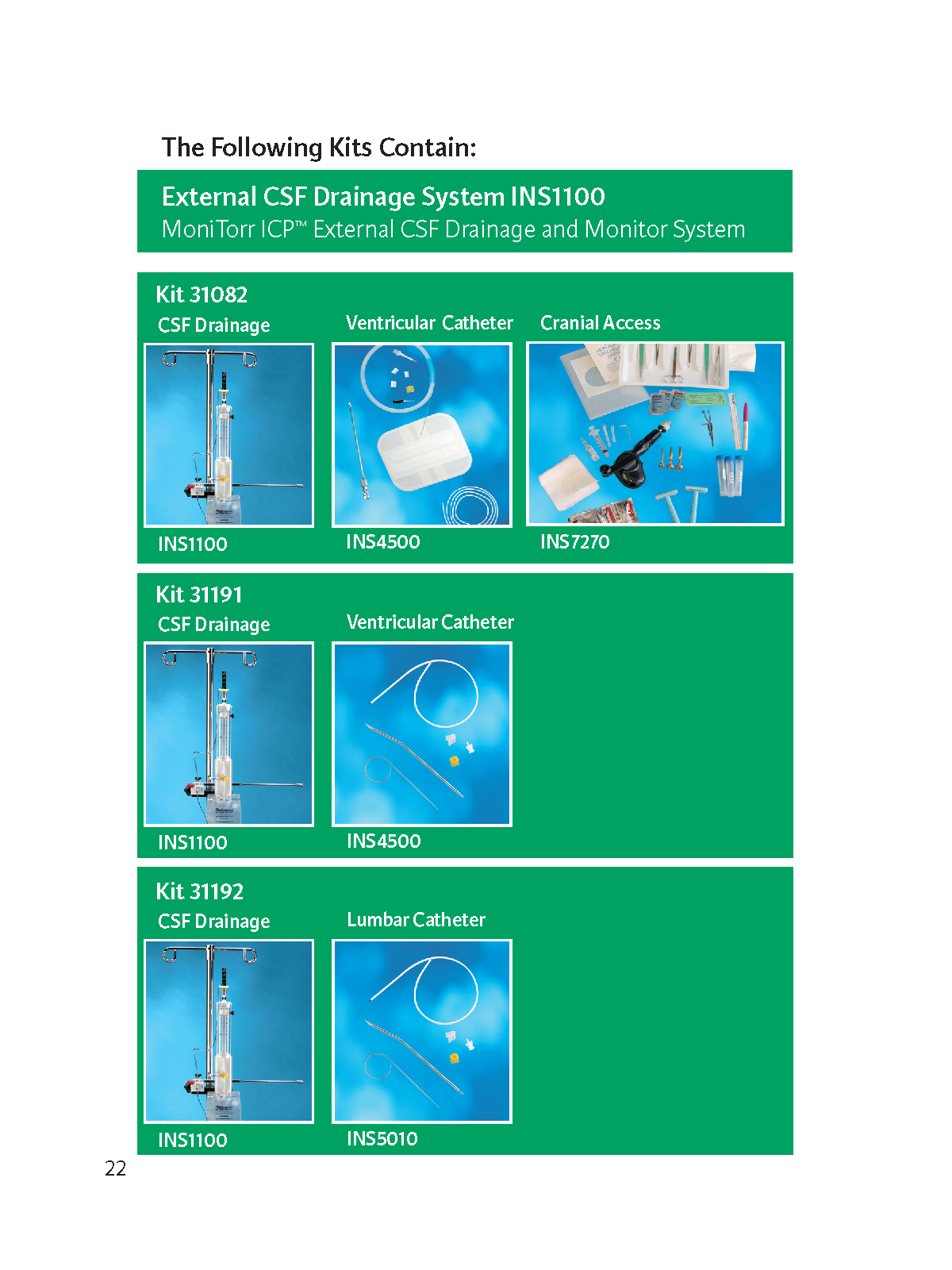 The Following Kits Contain:

External CSF Drainage System INS1100
MoniTorr ICP™ External CSF Drainage and Monitor System

Kit 31082
CSF Drainage
INS1100

Ventricular Catheter
INS4500

Cranial Access
INS7270

Kit 31191
CSF Drainage
INS1100

Ventricular Catheter
INS4500

Kit 31192
CSF Drainage
INS1100

Lumbar Catheter
INS5010

22