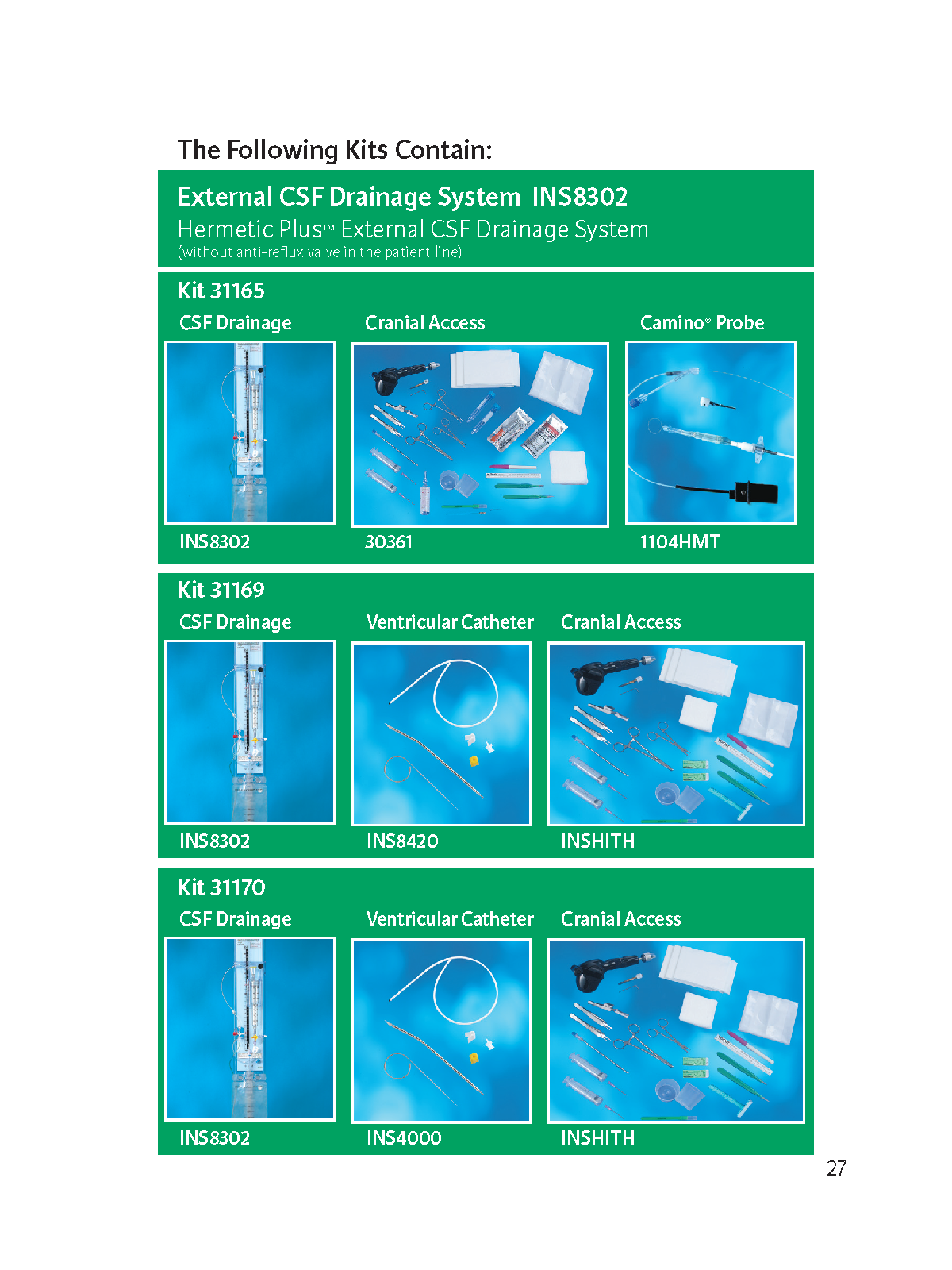 The Following Kits Contain:

External CSF Drainage System INS8302
Hermetic Plus™ External CSF Drainage System
(without anti-reflux valve in the patient line)

Kit 31165

CSF Drainage

Cranial Access

Camino® Probe

INS8302

30361

1104HMT

Kit 31169

CSF Drainage

Ventricular Catheter

Cranial Access

INS8302

INS8420

INSHITH

Kit 31170

CSF Drainage

Ventricular Catheter

Cranial Access

INS8302

INS4000

INSHITH

27