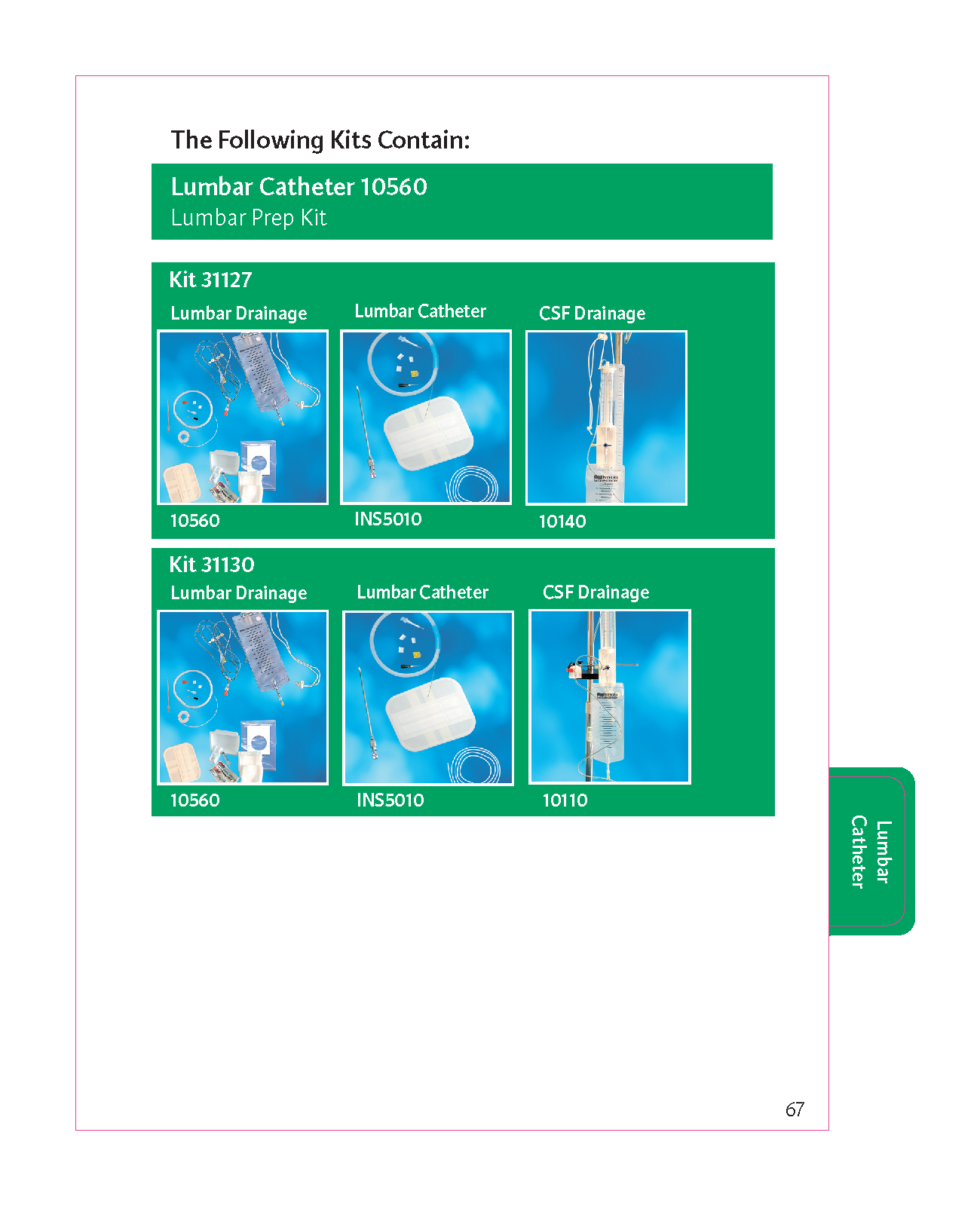 The Following Kits Contain:

Lumbar Catheter 10560
Lumbar Prep Kit

Kit 31127

Lumbar Drainage
10560

Lumbar Catheter
INS5010

CSF Drainage
10140

Kit 31130

Lumbar Drainage
10560

Lumbar Catheter
INS5010

CSF Drainage
10110

Lumbar Catheter

67