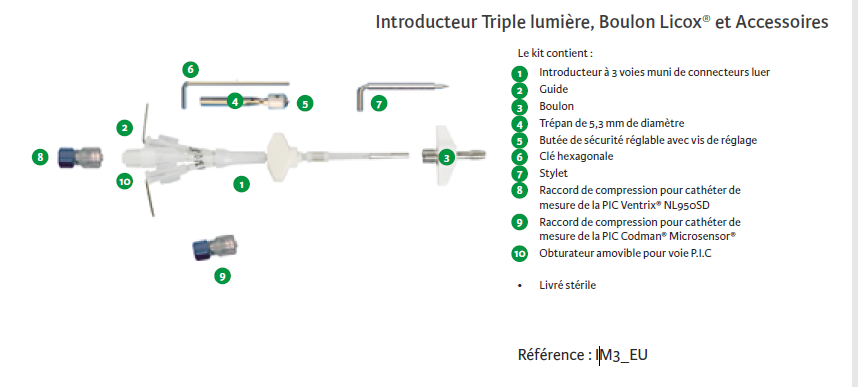 Introducteur Triple lumière, Boulon Licox® et Accessoires

6
4
5
7
2
8
3
10
1
9

Le kit contient :

1 Introducteur à 3 voies muni de connecteurs luer
2 Guide
3 Boulon
4 Trépan de 5,3 mm de diamètre
5 Butée de sécurité réglable avec vis de réglage
6 Clé hexagonale
7 Stylet
8 Raccord de compression pour cathéter de mesure de la PIC Ventrix® NL950SD
9 Raccord de compression pour cathéter de mesure de la PIC Codman® Microsensor®
10 Obturateur amovible pour voie P.I.C

• Livré stérile

Référence : IM3_EU