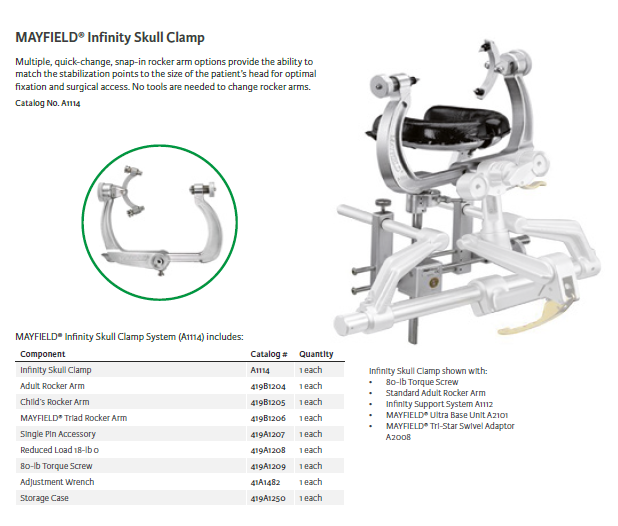 MAYFIELD® Infinity Skull Clamp

Multiple, quick-change, snap-in rocker arm options provide the ability to match the stabilization points to the size of the patient's head for optimal fixation and surgical access. No tools are needed to change rocker arms.
Catalog No. A1114

MAYFIELD® Infinity Skull Clamp System (A1114) includes:

| Component | Catalog # | Quantity |
|---|---|---|
| Infinity Skull Clamp | A1114 | 1 each |
| Adult Rocker Arm | 419B1204 | 1 each |
| Child's Rocker Arm | 419B1205 | 1 each |
| MAYFIELD® Triad Rocker Arm | 419B1206 | 1 each |
| Single Pin Accessory | 419A1207 | 1 each |
| Reduced Load 18-lb o | 419A1208 | 1 each |
| 80-lb Torque Screw | 419A1209 | 1 each |
| Adjustment Wrench | 41A1482 | 1 each |
| Storage Case | 419A1250 | 1 each |

Infinity Skull Clamp shown with:
• 80-lb Torque Screw
• Standard Adult Rocker Arm
• Infinity Support System A1112
• MAYFIELD® Ultra Base Unit A2101
• MAYFIELD® Tri-Star Swivel Adaptor A2008