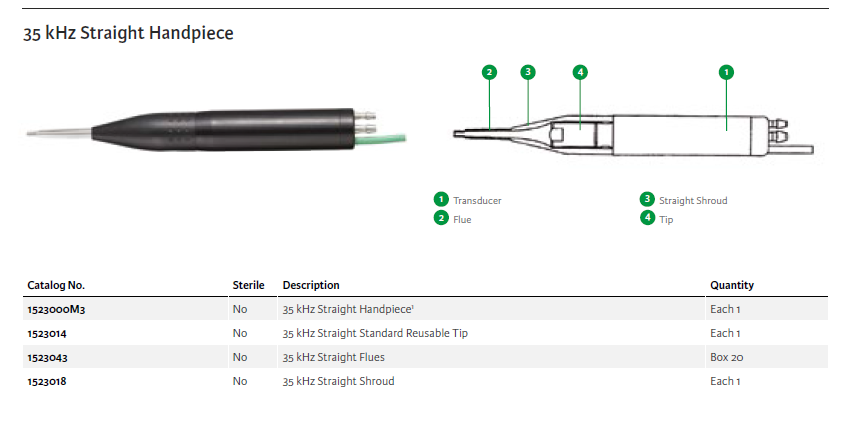 35 kHz Straight Handpiece

2 3 4 1

1 Transducer
2 Flue
3 Straight Shroud
4 Tip

| Catalog No. | Sterile | Description | Quantity |
|---|---|---|---|
| 1523000M3 | No | 35 kHz Straight Handpiece$^1$ | Each 1 |
| 1523014 | No | 35 kHz Straight Standard Reusable Tip | Each 1 |
| 1523043 | No | 35 kHz Straight Flues | Box 20 |
| 1523018 | No | 35 kHz Straight Shroud | Each 1 |