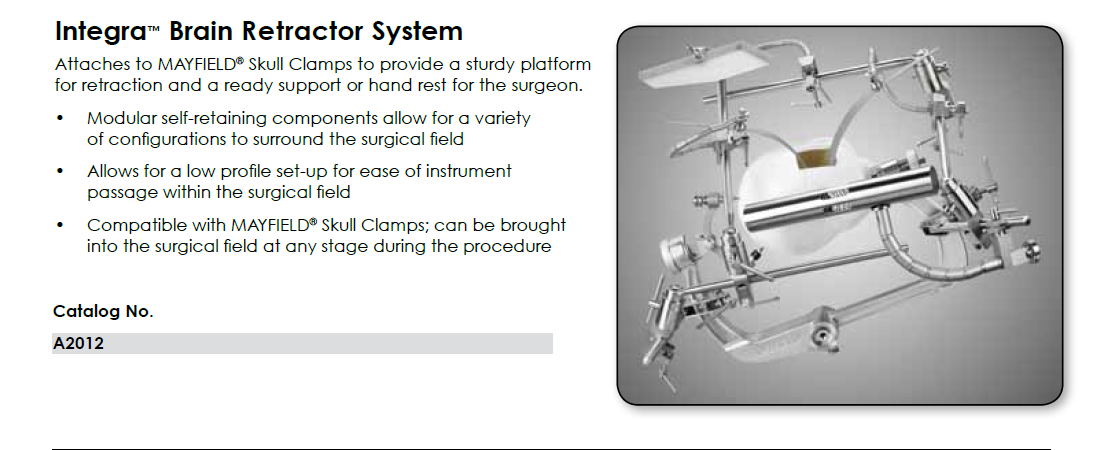 Integra™ Brain Retractor System

Attaches to MAYFIELD® Skull Clamps to provide a sturdy platform for retraction and a ready support or hand rest for the surgeon.

• Modular self-retaining components allow for a variety of configurations to surround the surgical field

• Allows for a low profile set-up for ease of instrument passage within the surgical field

• Compatible with MAYFIELD® Skull Clamps; can be brought into the surgical field at any stage during the procedure

Catalog No.

A2012