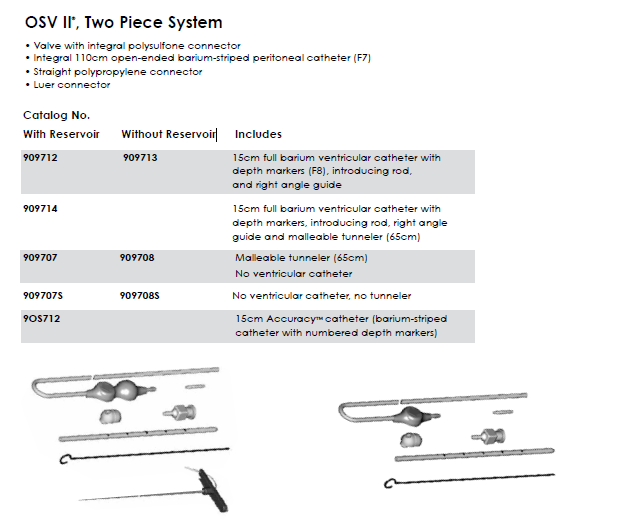 OSV II®, Two Piece System

• Valve with integral polysulfone connector
• Integral 110cm open-ended barium-striped peritoneal catheter (F7)
• Straight polypropylene connector
• Luer connector

Catalog No.

| With Reservoir | Without Reservoir | Includes |
|---|---|---|
| 909712 | 909713 | 15cm full barium ventricular catheter with depth markers (F8), introducing rod, and right angle guide |
| 909714 | | 15cm full barium ventricular catheter with depth markers, introducing rod, right angle guide and malleable tunneler (65cm) |
| 909707 | 909708 | Malleable tunneler (65cm) No ventricular catheter |
| 909707S | 909708S | No ventricular catheter, no tunneler |
| 9OS712 | | 15cm Accuracy™ catheter (barium-striped catheter with numbered depth markers) |