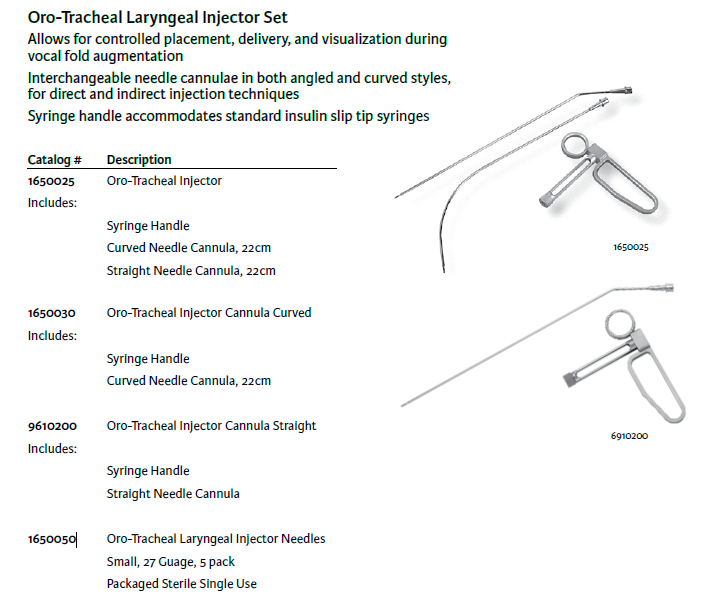 Oro-Tracheal Laryngeal Injector Set

Allows for controlled placement, delivery, and visualization during vocal fold augmentation

Interchangeable needle cannulae in both angled and curved styles, for direct and indirect injection techniques

Syringe handle accommodates standard insulin slip tip syringes

| Catalog # | Description |
|---|---|
| 1650025 | Oro-Tracheal Injector |
| Includes: | |
| | Syringe Handle |
| | Curved Needle Cannula, 22cm |
| | Straight Needle Cannula, 22cm |
| 1650030 | Oro-Tracheal Injector Cannula Curved |
| Includes: | |
| | Syringe Handle |
| | Curved Needle Cannula, 22cm |
| 9610200 | Oro-Tracheal Injector Cannula Straight |
| Includes: | |
| | Syringe Handle |
| | Straight Needle Cannula |
| 1650050 | Oro-Tracheal Laryngeal Injector Needles |
| | Small, 27 Guage, 5 pack |
| | Packaged Sterile Single Use |

1650025

6910200