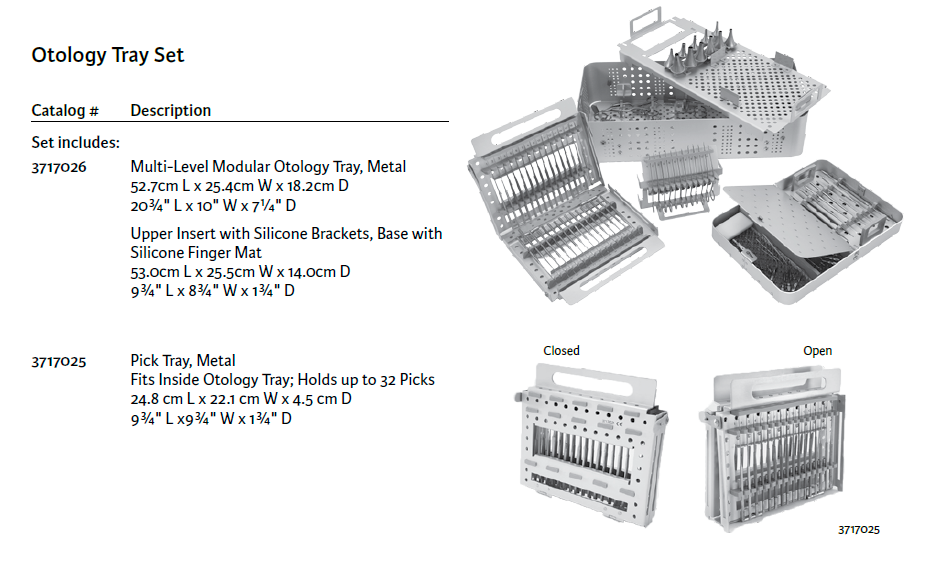 Otology Tray Set

| Catalog # | Description |
|---|---|
| Set includes: | |
| 3717026 | Multi-Level Modular Otology Tray, Metal 52.7cm L x 25.4cm W x 18.2cm D 20¾" L x 10" W x 7¼" D |
| | Upper Insert with Silicone Brackets, Base with Silicone Finger Mat 53.0cm L x 25.5cm W x 14.0cm D 9¾" L x 8¾" W x 1¾" D |
| 3717025 | Pick Tray, Metal Fits Inside Otology Tray; Holds up to 32 Picks 24.8 cm L x 22.1 cm W x 4.5 cm D 9¾" L x9¾" W x 1¾" D |

Closed

Open

3717025