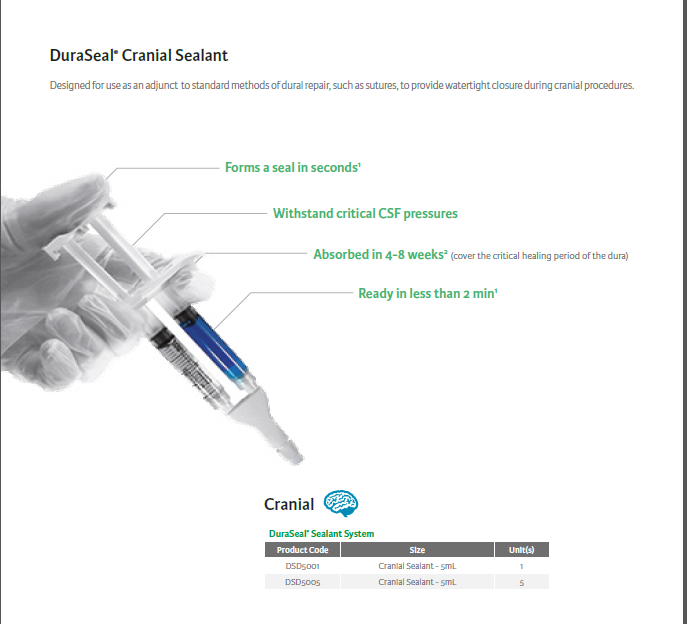 DuraSeal® Cranial Sealant

Designed for use as an adjunct to standard methods of dural repair, such as sutures, to provide watertight closure during cranial procedures.

Forms a seal in seconds¹

Withstand critical CSF pressures

Absorbed in 4-8 weeks² (cover the critical healing period of the dura)

Ready in less than 2 min¹

Cranial

DuraSeal® Sealant System

| Product Code | Size | Unit(s) |
|---|---|---|
| DSD5001 | Cranial Sealant - 5mL | 1 |
| DSD5005 | Cranial Sealant - 5mL | 5 |