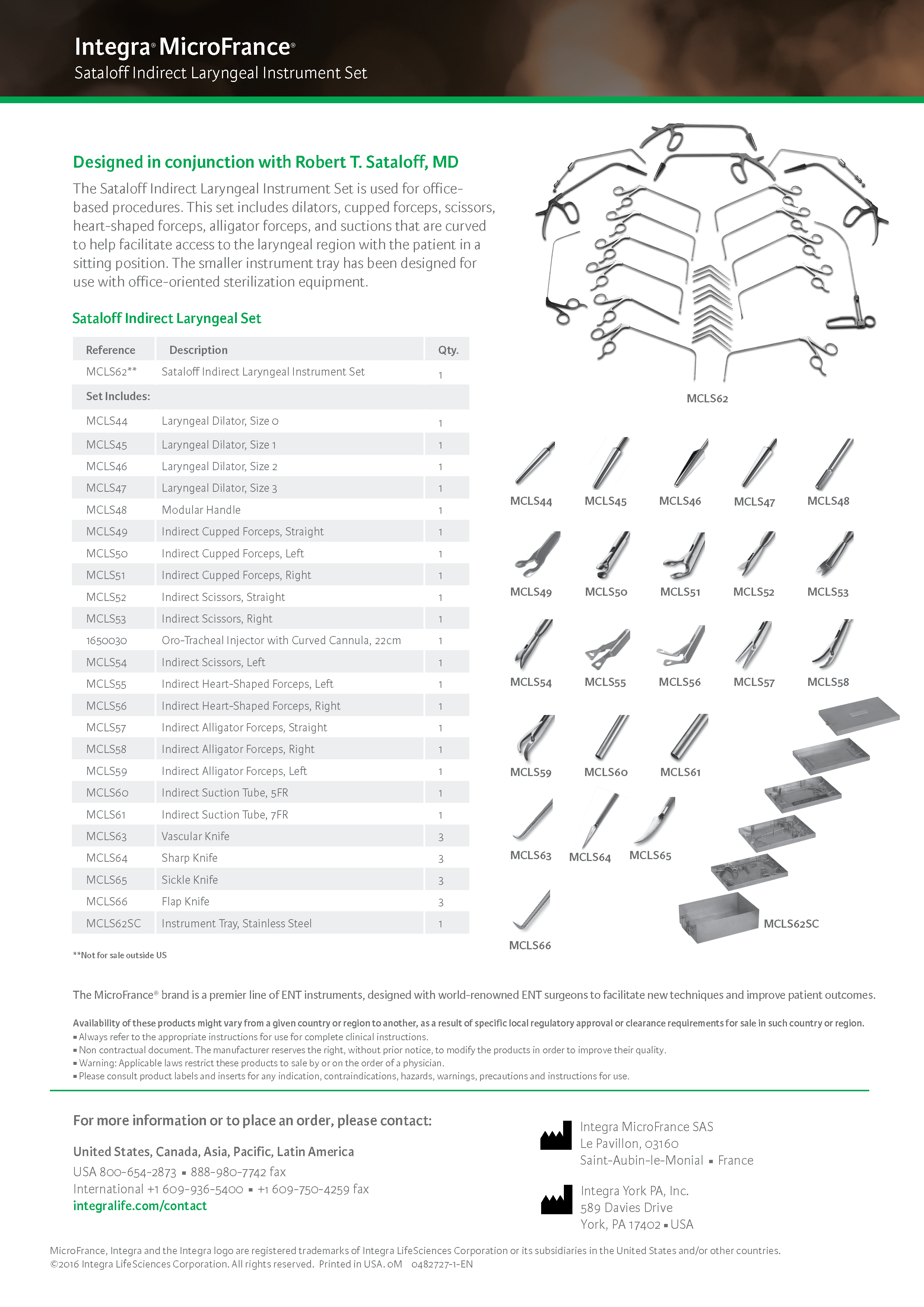 Integra® MicroFrance®
Sataloff Indirect Laryngeal Instrument Set

Designed in conjunction with Robert T. Sataloff, MD

The Sataloff Indirect Laryngeal Instrument Set is used for office-based procedures. This set includes dilators, cupped forceps, scissors, heart-shaped forceps, alligator forceps, and suctions that are curved to help facilitate access to the laryngeal region with the patient in a sitting position. The smaller instrument tray has been designed for use with office-oriented sterilization equipment.

Sataloff Indirect Laryngeal Set

| Reference | Description | Qty. |
|---|---|---|
| MCLS62** | Sataloff Indirect Laryngeal Instrument Set | 1 |
| Set Includes: | | |
| MCLS44 | Laryngeal Dilator, Size 0 | 1 |
| MCLS45 | Laryngeal Dilator, Size 1 | 1 |
| MCLS46 | Laryngeal Dilator, Size 2 | 1 |
| MCLS47 | Laryngeal Dilator, Size 3 | 1 |
| MCLS48 | Modular Handle | 1 |
| MCLS49 | Indirect Cupped Forceps, Straight | 1 |
| MCLS50 | Indirect Cupped Forceps, Left | 1 |
| MCLS51 | Indirect Cupped Forceps, Right | 1 |
| MCLS52 | Indirect Scissors, Straight | 1 |
| MCLS53 | Indirect Scissors, Right | 1 |
| 1650030 | Oro-Tracheal Injector with Curved Cannula, 22cm | 1 |
| MCLS54 | Indirect Scissors, Left | 1 |
| MCLS55 | Indirect Heart-Shaped Forceps, Left | 1 |
| MCLS56 | Indirect Heart-Shaped Forceps, Right | 1 |
| MCLS57 | Indirect Alligator Forceps, Straight | 1 |
| MCLS58 | Indirect Alligator Forceps, Right | 1 |
| MCLS59 | Indirect Alligator Forceps, Left | 1 |
| MCLS60 | Indirect Suction Tube, 5FR | 1 |
| MCLS61 | Indirect Suction Tube, 7FR | 1 |
| MCLS63 | Vascular Knife | 3 |
| MCLS64 | Sharp Knife | 3 |
| MCLS65 | Sickle Knife | 3 |
| MCLS66 | Flap Knife | 3 |
| MCLS62SC | Instrument Tray, Stainless Steel | 1 |

**Not for sale outside US

MCLS62

MCLS44 MCLS45 MCLS46 MCLS47 MCLS48
MCLS49 MCLS50 MCLS51 MCLS52 MCLS53
MCLS54 MCLS55 MCLS56 MCLS57 MCLS58
MCLS59 MCLS60 MCLS61
MCLS63 MCLS64 MCLS65
MCLS66
MCLS62SC

The MicroFrance® brand is a premier line of ENT instruments, designed with world-renowned ENT surgeons to facilitate new techniques and improve patient outcomes.

Availability of these products might vary from a given country or region to another, as a result of specific local regulatory approval or clearance requirements for sale in such country or region.
▪ Always refer to the appropriate instructions for use for complete clinical instructions.
▪ Non contractual document. The manufacturer reserves the right, without prior notice, to modify the products in order to improve their quality.
▪ Warning: Applicable laws restrict these products to sale by or on the order of a physician.
▪ Please consult product labels and inserts for any indication, contraindications, hazards, warnings, precautions and instructions for use.

For more information or to place an order, please contact:

United States, Canada, Asia, Pacific, Latin America
USA 800-654-2873 ▪ 888-980-7742 fax
International +1 609-936-5400 ▪ +1 609-750-4259 fax
integralife.com/contact

Integra MicroFrance SAS
Le Pavillon, 03160
Saint-Aubin-le-Monial ▪ France

Integra York PA, Inc.
589 Davies Drive
York, PA 17402 ▪ USA

MicroFrance, Integra and the Integra logo are registered trademarks of Integra LifeSciences Corporation or its subsidiaries in the United States and/or other countries.
©2016 Integra LifeSciences Corporation. All rights reserved. Printed in USA. 0M 0482727-1-EN