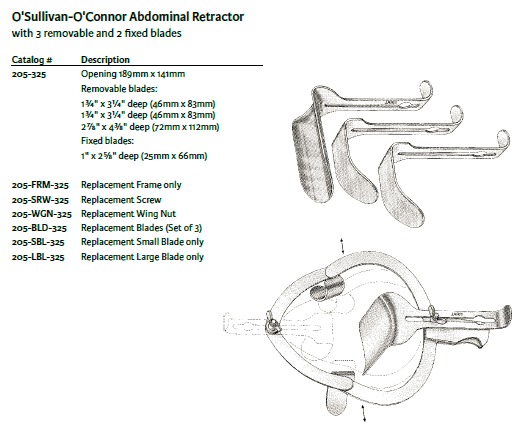 O'Sullivan-O'Connor Abdominal Retractor
with 3 removable and 2 fixed blades

| Catalog # | Description |
|---|---|
| 205-325 | Opening 189mm x 141mm<br>Removable blades:<br>1¾" x 3¼" deep (46mm x 83mm)<br>1¾" x 3¼" deep (46mm x 83mm)<br>2⅞" x 4⅜" deep (72mm x 112mm)<br>Fixed blades:<br>1" x 2⅝" deep (25mm x 66mm) |
| 205-FRM-325 | Replacement Frame only |
| 205-SRW-325 | Replacement Screw |
| 205-WGN-325 | Replacement Wing Nut |
| 205-BLD-325 | Replacement Blades (Set of 3) |
| 205-SBL-325 | Replacement Small Blade only |
| 205-LBL-325 | Replacement Large Blade only |