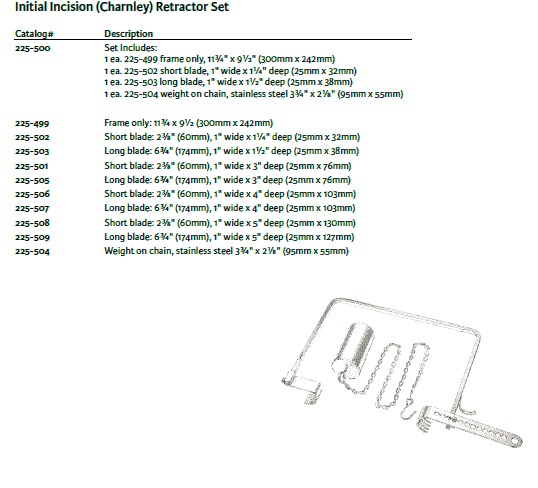 Initial Incision (Charnley) Retractor Set

| Catalog# | Description |
|---|---|
| 225-500 | Set Includes:<br>1 ea. 225-499 frame only, 11¾" x 9½" (300mm x 242mm)<br>1 ea. 225-502 short blade, 1" wide x 1¼" deep (25mm x 32mm)<br>1 ea. 225-503 long blade, 1" wide x 1½" deep (25mm x 38mm)<br>1 ea. 225-504 weight on chain, stainless steel 3¾" x 2⅛" (95mm x 55mm) |
| 225-499 | Frame only: 11¾ x 9½ (300mm x 242mm) |
| 225-502 | Short blade: 2⅜" (60mm), 1" wide x 1¼" deep (25mm x 32mm) |
| 225-503 | Long blade: 6¾" (174mm), 1" wide x 1½" deep (25mm x 38mm) |
| 225-501 | Short blade: 2⅜" (60mm), 1" wide x 3" deep (25mm x 76mm) |
| 225-505 | Long blade: 6¾" (174mm), 1" wide x 3" deep (25mm x 76mm) |
| 225-506 | Short blade: 2⅜" (60mm), 1" wide x 4" deep (25mm x 103mm) |
| 225-507 | Long blade: 6¾" (174mm), 1" wide x 4" deep (25mm x 103mm) |
| 225-508 | Short blade: 2⅜" (60mm), 1" wide x 5" deep (25mm x 130mm) |
| 225-509 | Long blade: 6¾" (174mm), 1" wide x 5" deep (25mm x 127mm) |
| 225-504 | Weight on chain, stainless steel 3¾" x 2⅛" (95mm x 55mm) |