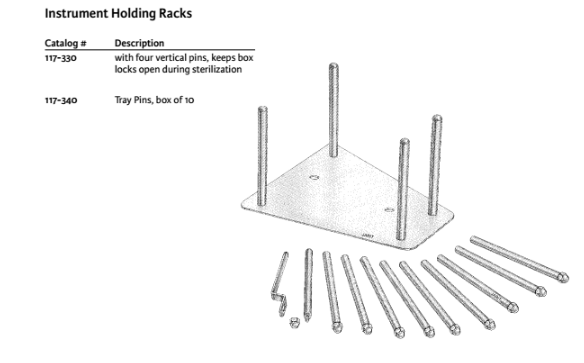 Instrument Holding Racks

| Catalog # | Description |
|---|---|
| 117-330 | with four vertical pins, keeps box locks open during sterilization |
| 117-340 | Tray Pins, box of 10 |