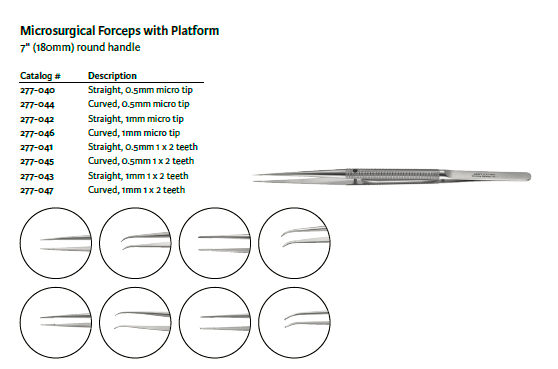 Microsurgical Forceps with Platform
7" (180mm) round handle

| Catalog # | Description |
|---|---|
| 277-040 | Straight, 0.5mm micro tip |
| 277-044 | Curved, 0.5mm micro tip |
| 277-042 | Straight, 1mm micro tip |
| 277-046 | Curved, 1mm micro tip |
| 277-041 | Straight, 0.5mm 1 x 2 teeth |
| 277-045 | Curved, 0.5mm 1 x 2 teeth |
| 277-043 | Straight, 1mm 1 x 2 teeth |
| 277-047 | Curved, 1mm 1 x 2 teeth |