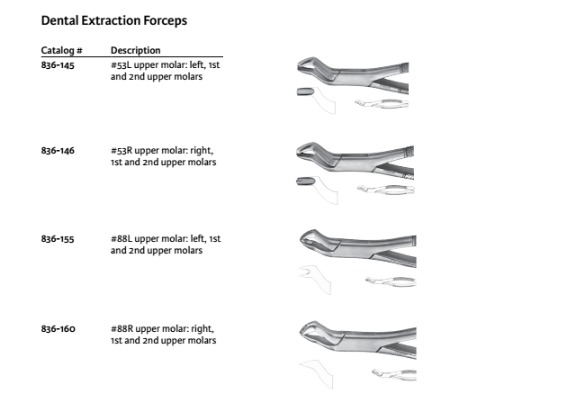 Dental Extraction Forceps

| Catalog # | Description |
|---|---|
| 836-145 | #53L upper molar: left, 1st and 2nd upper molars |
| 836-146 | #53R upper molar: right, 1st and 2nd upper molars |
| 836-155 | #88L upper molar: left, 1st and 2nd upper molars |
| 836-160 | #88R upper molar: right, 1st and 2nd upper molars |