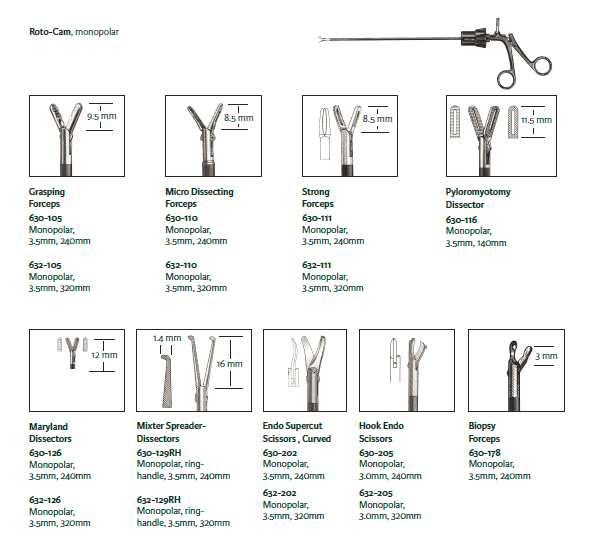 Roto-Cam, monopolar

9.5 mm

Grasping Forceps
630-105
Monopolar, 3.5mm, 240mm

632-105
Monopolar, 3.5mm, 320mm

8.5 mm

Micro Dissecting Forceps
630-110
Monopolar, 3.5mm, 240mm

632-110
Monopolar, 3.5mm, 320mm

8.5 mm

Strong Forceps
630-111
Monopolar, 3.5mm, 240mm

632-111
Monopolar, 3.5mm, 320mm

11.5 mm

Pyloromyotomy Dissector
630-116
Monopolar, 3.5mm, 140mm

12 mm

Maryland Dissectors
630-126
Monopolar, 3.5mm, 240mm

632-126
Monopolar, 3.5mm, 320mm

1.4 mm

16 mm

Mixter Spreader-Dissectors
630-129RH
Monopolar, ring-handle, 3.5mm, 240mm

632-129RH
Monopolar, ring-handle, 3.5mm, 320mm

Endo Supercut Scissors , Curved
630-202
Monopolar, 3.5mm, 240mm

632-202
Monopolar, 3.5mm, 320mm

Hook Endo Scissors
630-205
Monopolar, 3.0mm, 240mm

632-205
Monopolar, 3.0mm, 320mm

3 mm

Biopsy Forceps
630-178
Monopolar, 3.5mm, 240mm